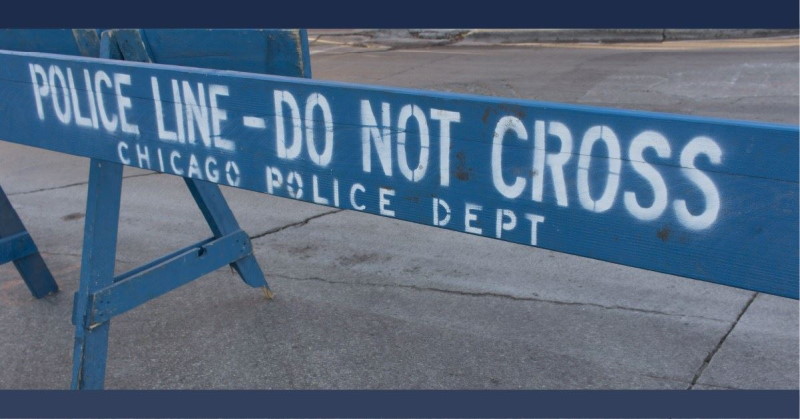 POLICE LINE - DO NOT CROSS
CHICAGO POLICE DEPT