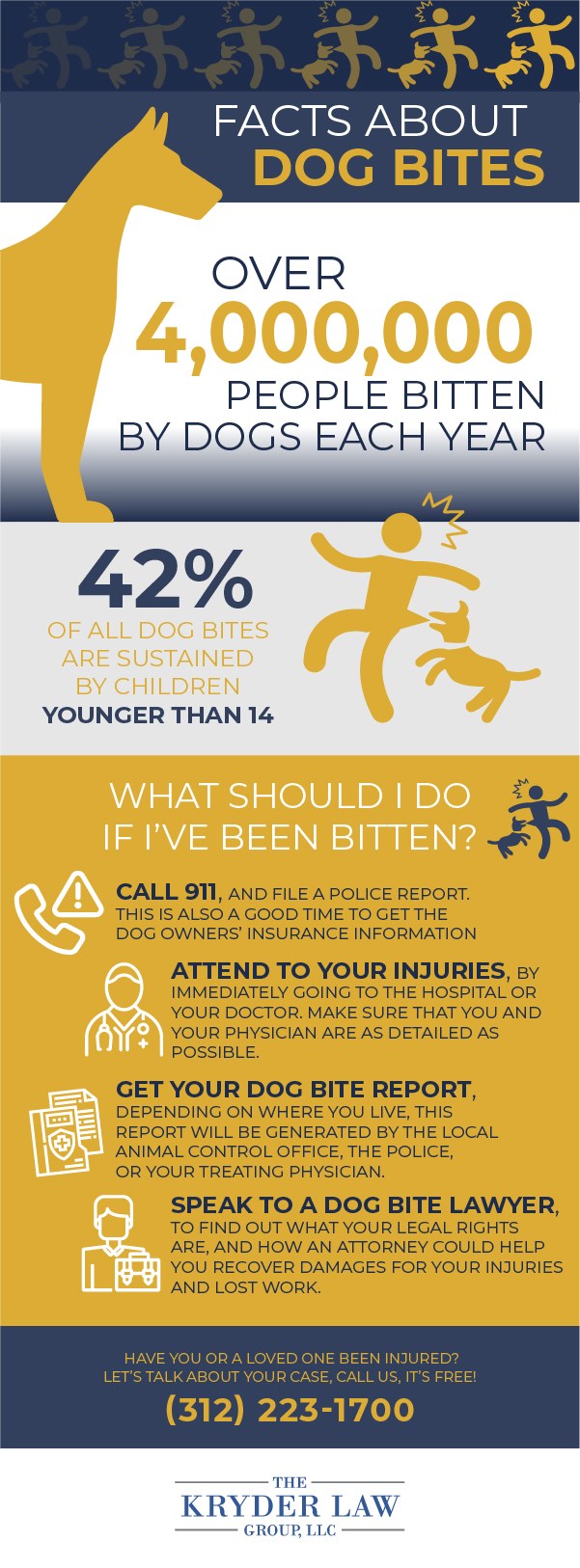 FACTS ABOUT DOG BITES

OVER 4,000,000 PEOPLE BITTEN BY DOGS EACH YEAR

42%
OF ALL DOG BITES ARE SUSTAINED BY CHILDREN YOUNGER THAN 14

WHAT SHOULD I DO IF I'VE BEEN BITTEN?

CALL 911, AND FILE A POLICE REPORT. THIS IS ALSO A GOOD TIME TO GET THE DOG OWNERS' INSURANCE INFORMATION

ATTEND TO YOUR INJURIES, BY IMMEDIATELY GOING TO THE HOSPITAL OR YOUR DOCTOR. MAKE SURE THAT YOU AND YOUR PHYSICIAN ARE AS DETAILED AS POSSIBLE.

GET YOUR DOG BITE REPORT, DEPENDING ON WHERE YOU LIVE, THIS REPORT WILL BE GENERATED BY THE LOCAL ANIMAL CONTROL OFFICE, THE POLICE, OR YOUR TREATING PHYSICIAN.

SPEAK TO A DOG BITE LAWYER, TO FIND OUT WHAT YOUR LEGAL RIGHTS ARE, AND HOW AN ATTORNEY COULD HELP YOU RECOVER DAMAGES FOR YOUR INJURIES AND LOST WORK.

HAVE YOU OR A LOVED ONE BEEN INJURED? LET'S TALK ABOUT YOUR CASE, CALL US, IT'S FREE!
(312) 223-1700

THE KRYDER LAW GROUP, LLC