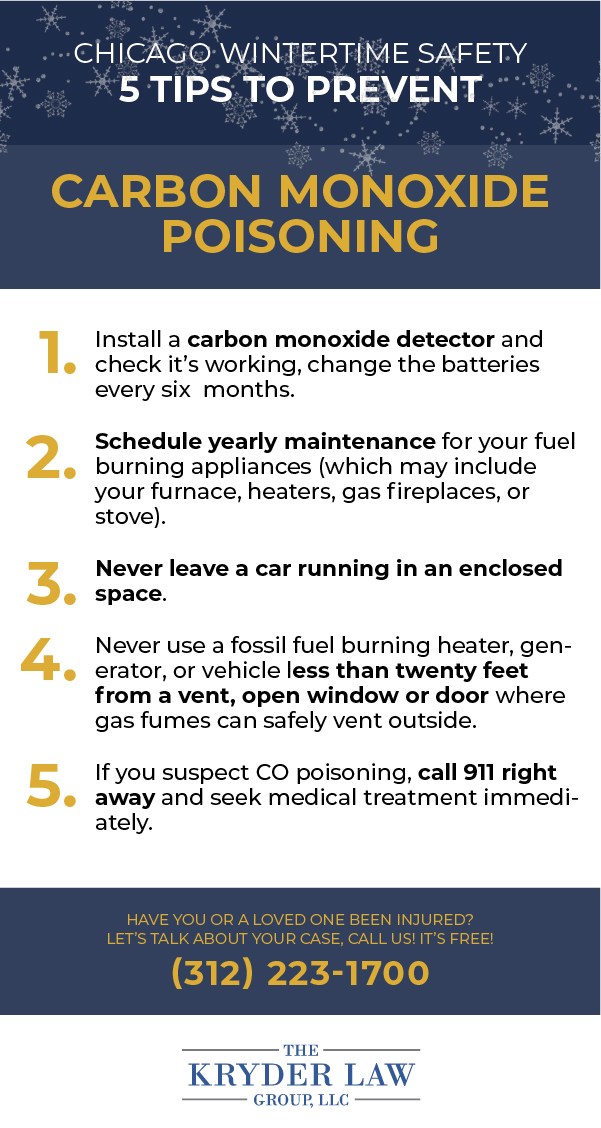 CHICAGO WINTERTIME SAFETY
5 TIPS TO PREVENT

CARBON MONOXIDE POISONING

1. Install a carbon monoxide detector and check it's working, change the batteries every six months.

2. Schedule yearly maintenance for your fuel burning appliances (which may include your furnace, heaters, gas fireplaces, or stove).

3. Never leave a car running in an enclosed space.

4. Never use a fossil fuel burning heater, generator, or vehicle less than twenty feet from a vent, open window or door where gas fumes can safely vent outside.

5. If you suspect CO poisoning, call 911 right away and seek medical treatment immediately.

HAVE YOU OR A LOVED ONE BEEN INJURED?
LET'S TALK ABOUT YOUR CASE, CALL US! IT'S FREE!
(312) 223-1700

THE
KRYDER LAW
GROUP, LLC