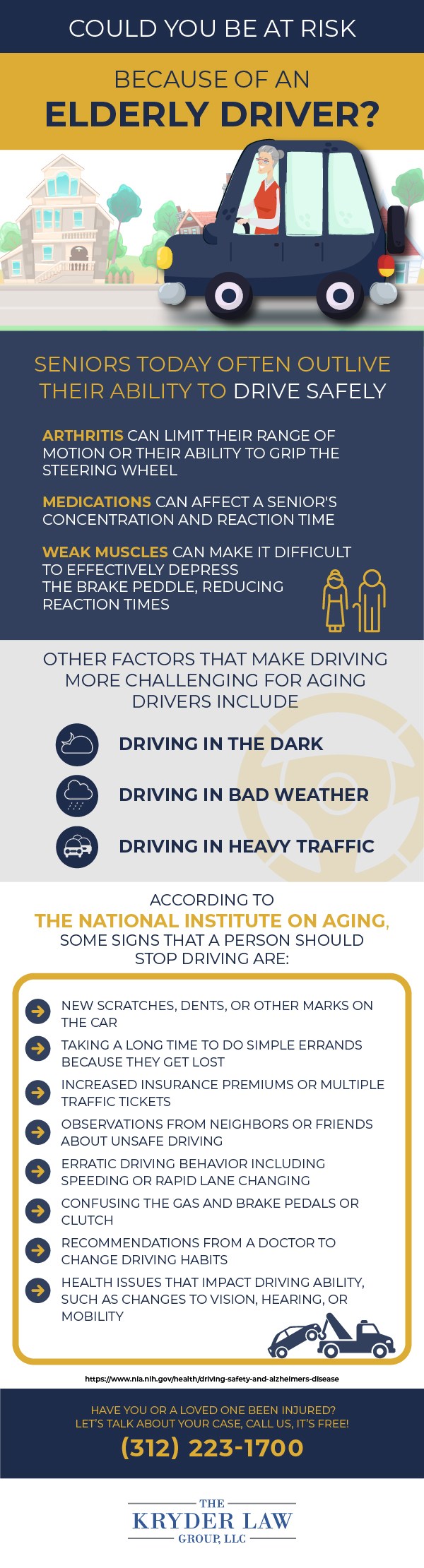 COULD YOU BE AT RISK

BECAUSE OF AN
ELDERLY DRIVER?

SENIORS TODAY OFTEN OUTLIVE THEIR ABILITY TO DRIVE SAFELY

ARTHRITIS CAN LIMIT THEIR RANGE OF MOTION OR THEIR ABILITY TO GRIP THE STEERING WHEEL

MEDICATIONS CAN AFFECT A SENIOR'S CONCENTRATION AND REACTION TIME

WEAK MUSCLES CAN MAKE IT DIFFICULT TO EFFECTIVELY DEPRESS THE BRAKE PEDDLE, REDUCING REACTION TIMES

OTHER FACTORS THAT MAKE DRIVING MORE CHALLENGING FOR AGING DRIVERS INCLUDE

DRIVING IN THE DARK

DRIVING IN BAD WEATHER

DRIVING IN HEAVY TRAFFIC

ACCORDING TO
THE NATIONAL INSTITUTE ON AGING,
SOME SIGNS THAT A PERSON SHOULD STOP DRIVING ARE:

NEW SCRATCHES, DENTS, OR OTHER MARKS ON THE CAR

TAKING A LONG TIME TO DO SIMPLE ERRANDS BECAUSE THEY GET LOST

INCREASED INSURANCE PREMIUMS OR MULTIPLE TRAFFIC TICKETS

OBSERVATIONS FROM NEIGHBORS OR FRIENDS ABOUT UNSAFE DRIVING

ERRATIC DRIVING BEHAVIOR INCLUDING SPEEDING OR RAPID LANE CHANGING

CONFUSING THE GAS AND BRAKE PEDALS OR CLUTCH

RECOMMENDATIONS FROM A DOCTOR TO CHANGE DRIVING HABITS

HEALTH ISSUES THAT IMPACT DRIVING ABILITY, SUCH AS CHANGES TO VISION, HEARING, OR MOBILITY

https://www.nia.nih.gov/health/driving-safety-and-alzheimers-disease

HAVE YOU OR A LOVED ONE BEEN INJURED?
LET'S TALK ABOUT YOUR CASE, CALL US, IT'S FREE!
(312) 223-1700

THE
KRYDER LAW
GROUP, LLC