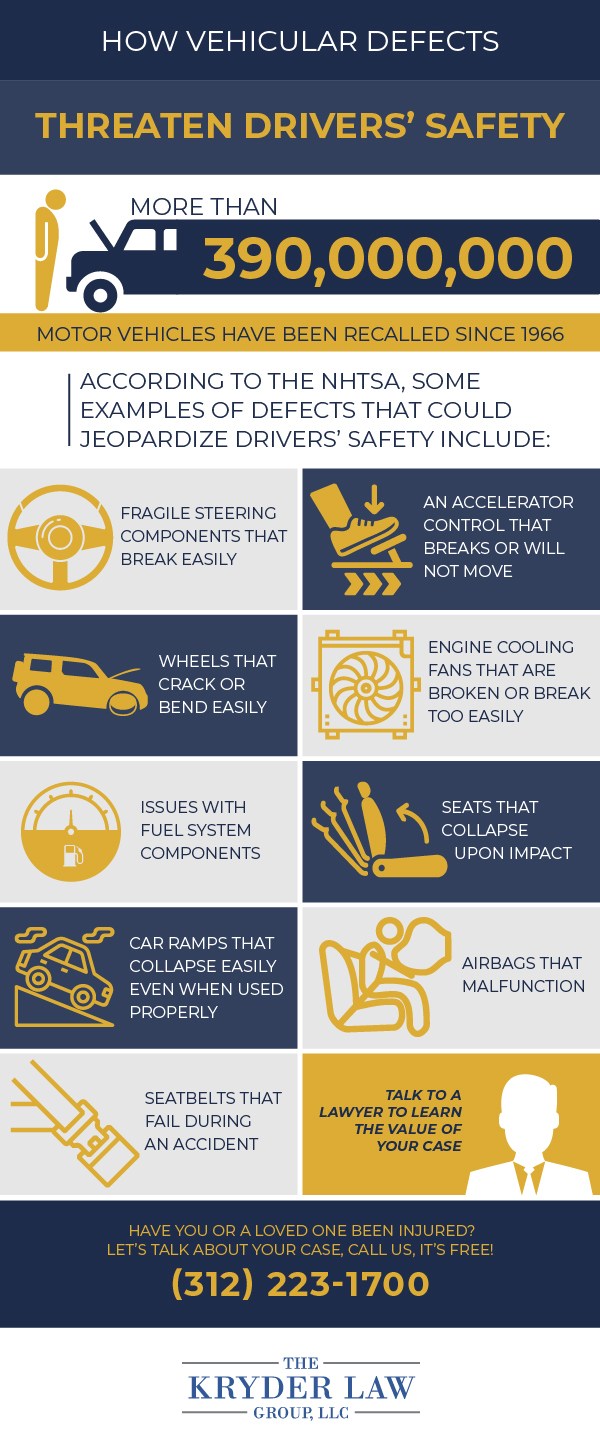 HOW VEHICULAR DEFECTS

THREATEN DRIVERS' SAFETY

MORE THAN

390,000,000

MOTOR VEHICLES HAVE BEEN RECALLED SINCE 1966

ACCORDING TO THE NHTSA, SOME EXAMPLES OF DEFECTS THAT COULD JEOPARDIZE DRIVERS' SAFETY INCLUDE:

FRAGILE STEERING COMPONENTS THAT BREAK EASILY

AN ACCELERATOR CONTROL THAT BREAKS OR WILL NOT MOVE

WHEELS THAT CRACK OR BEND EASILY

ENGINE COOLING FANS THAT ARE BROKEN OR BREAK TOO EASILY

ISSUES WITH FUEL SYSTEM COMPONENTS

SEATS THAT COLLAPSE UPON IMPACT

CAR RAMPS THAT COLLAPSE EASILY EVEN WHEN USED PROPERLY

AIRBAGS THAT MALFUNCTION

SEATBELTS THAT FAIL DURING AN ACCIDENT

TALK TO A LAWYER TO LEARN THE VALUE OF YOUR CASE

HAVE YOU OR A LOVED ONE BEEN INJURED?
LET'S TALK ABOUT YOUR CASE, CALL US, IT'S FREE!

(312) 223-1700

THE KRYDER LAW GROUP, LLC