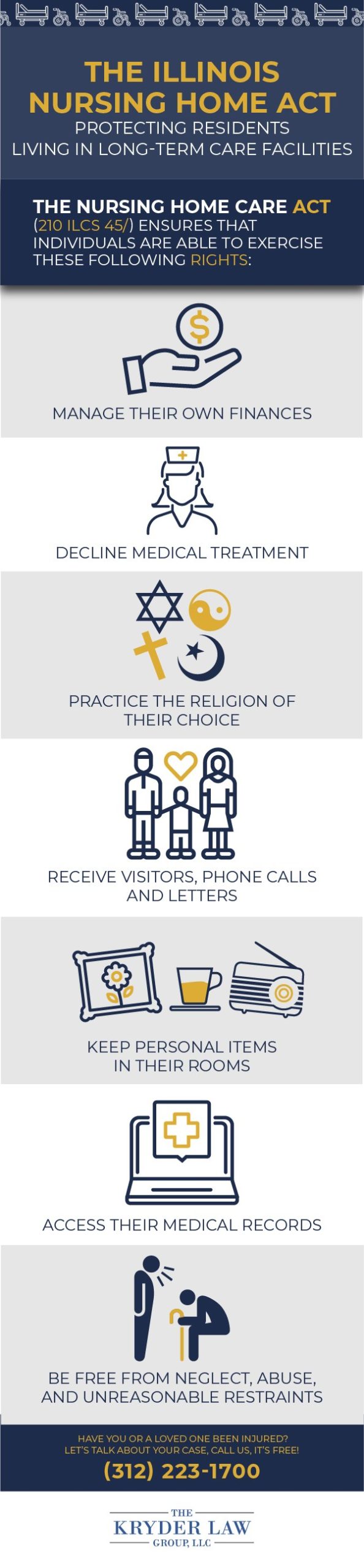 THE ILLINOIS NURSING HOME ACT
PROTECTING RESIDENTS LIVING IN LONG-TERM CARE FACILITIES

THE NURSING HOME CARE ACT (210 ILCS 45/) ENSURES THAT INDIVIDUALS ARE ABLE TO EXERCISE THESE FOLLOWING RIGHTS:

MANAGE THEIR OWN FINANCES

DECLINE MEDICAL TREATMENT

PRACTICE THE RELIGION OF THEIR CHOICE

RECEIVE VISITORS, PHONE CALLS AND LETTERS

KEEP PERSONAL ITEMS IN THEIR ROOMS

ACCESS THEIR MEDICAL RECORDS

BE FREE FROM NEGLECT, ABUSE, AND UNREASONABLE RESTRAINTS

HAVE YOU OR A LOVED ONE BEEN INJURED?
LET'S TALK ABOUT YOUR CASE, CALL US, IT'S FREE!
(312) 223-1700

THE KRYDER LAW GROUP, LLC