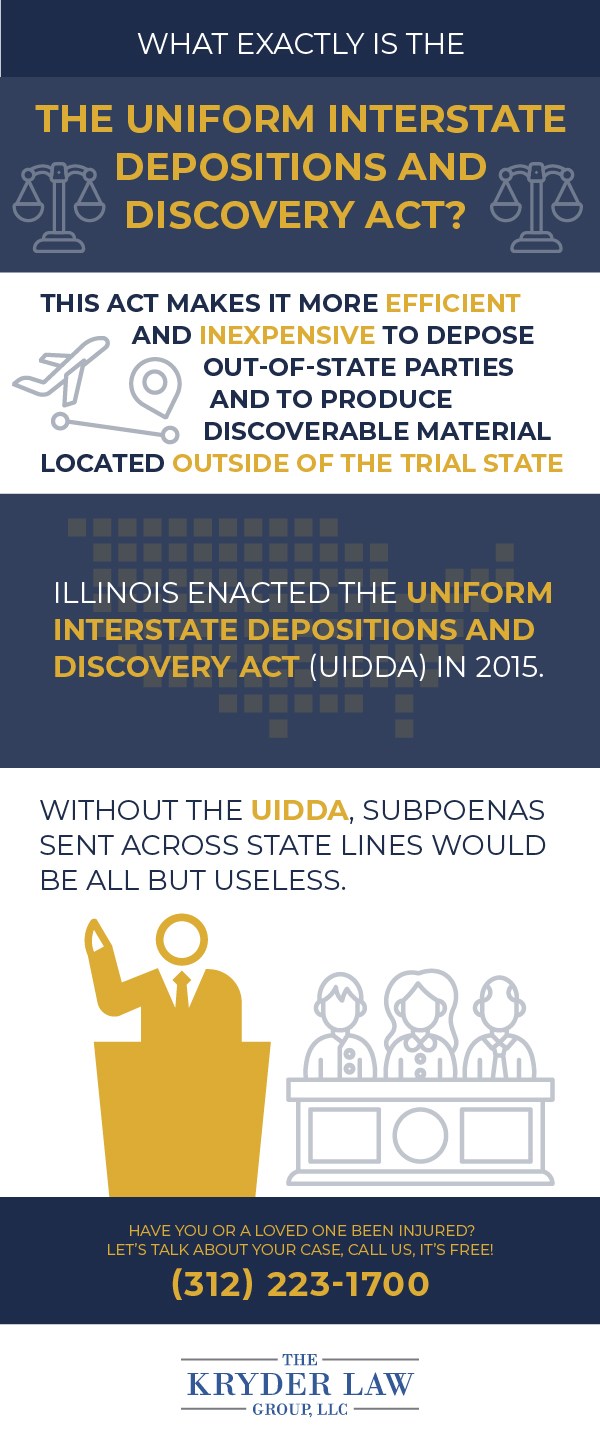 WHAT EXACTLY IS THE

THE UNIFORM INTERSTATE DEPOSITIONS AND DISCOVERY ACT?

THIS ACT MAKES IT MORE EFFICIENT AND INEXPENSIVE TO DEPOSE OUT-OF-STATE PARTIES AND TO PRODUCE DISCOVERABLE MATERIAL LOCATED OUTSIDE OF THE TRIAL STATE

ILLINOIS ENACTED THE UNIFORM INTERSTATE DEPOSITIONS AND DISCOVERY ACT (UIDDA) IN 2015.

WITHOUT THE UIDDA, SUBPOENAS SENT ACROSS STATE LINES WOULD BE ALL BUT USELESS.

HAVE YOU OR A LOVED ONE BEEN INJURED?
LET'S TALK ABOUT YOUR CASE, CALL US, IT'S FREE!
(312) 223-1700

THE KRYDER LAW GROUP, LLC