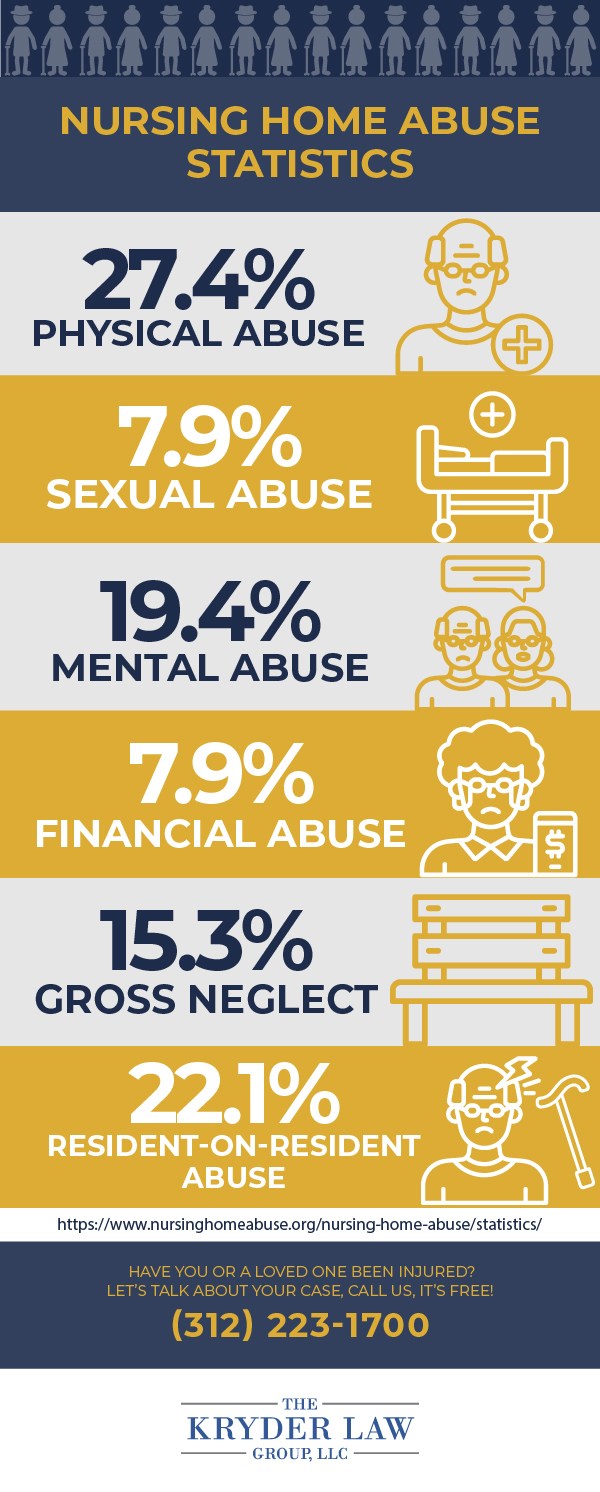 NURSING HOME ABUSE STATISTICS

27.4%
PHYSICAL ABUSE

7.9%
SEXUAL ABUSE

19.4%
MENTAL ABUSE

7.9%
FINANCIAL ABUSE

15.3%
GROSS NEGLECT

22.1%
RESIDENT-ON-RESIDENT ABUSE

https://www.nursinghomeabuse.org/nursing-home-abuse/statistics/

HAVE YOU OR A LOVED ONE BEEN INJURED?
LET'S TALK ABOUT YOUR CASE, CALL US, IT'S FREE!
(312) 223-1700

THE
KRYDER LAW
GROUP, LLC