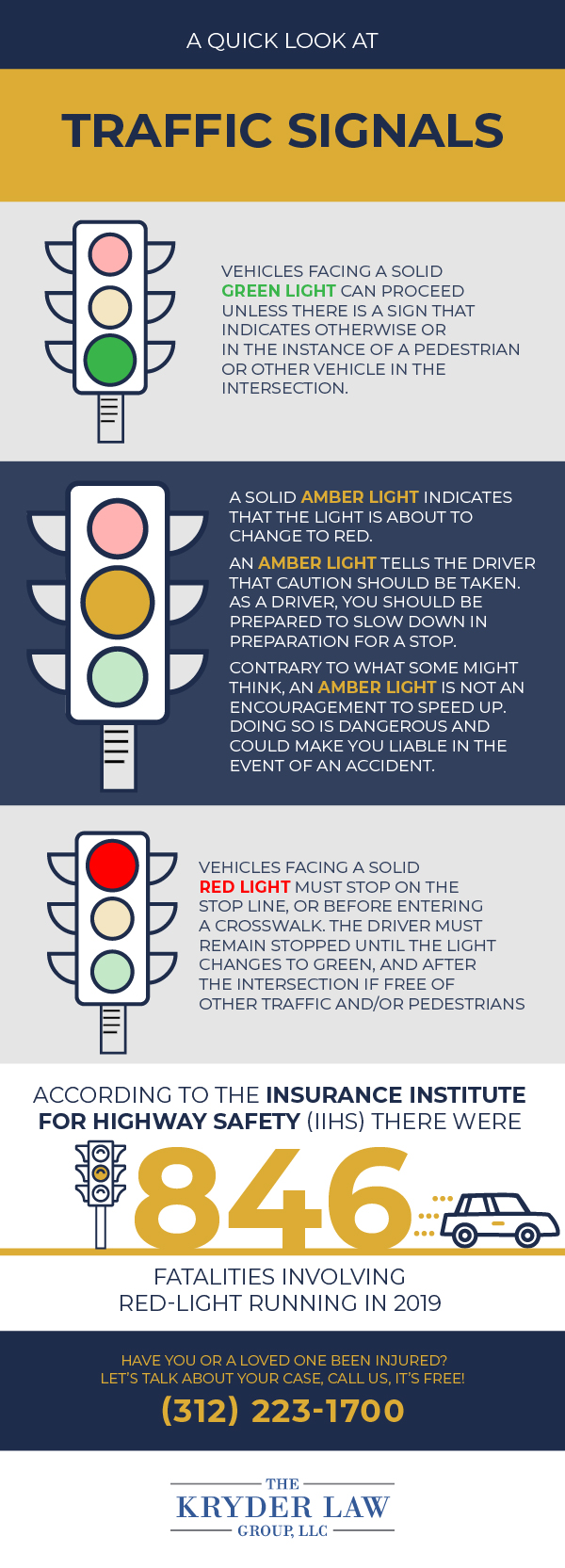 A QUICK LOOK AT

TRAFFIC SIGNALS

VEHICLES FACING A SOLID GREEN LIGHT CAN PROCEED UNLESS THERE IS A SIGN THAT INDICATES OTHERWISE OR IN THE INSTANCE OF A PEDESTRIAN OR OTHER VEHICLE IN THE INTERSECTION.

A SOLID AMBER LIGHT INDICATES THAT THE LIGHT IS ABOUT TO CHANGE TO RED.

AN AMBER LIGHT TELLS THE DRIVER THAT CAUTION SHOULD BE TAKEN. AS A DRIVER, YOU SHOULD BE PREPARED TO SLOW DOWN IN PREPARATION FOR A STOP.

CONTRARY TO WHAT SOME MIGHT THINK, AN AMBER LIGHT IS NOT AN ENCOURAGEMENT TO SPEED UP. DOING SO IS DANGEROUS AND COULD MAKE YOU LIABLE IN THE EVENT OF AN ACCIDENT.

VEHICLES FACING A SOLID RED LIGHT MUST STOP ON THE STOP LINE, OR BEFORE ENTERING A CROSSWALK. THE DRIVER MUST REMAIN STOPPED UNTIL THE LIGHT CHANGES TO GREEN, AND AFTER THE INTERSECTION IF FREE OF OTHER TRAFFIC AND/OR PEDESTRIANS

ACCORDING TO THE INSURANCE INSTITUTE FOR HIGHWAY SAFETY (IIHS) THERE WERE

846

FATALITIES INVOLVING RED-LIGHT RUNNING IN 2019

HAVE YOU OR A LOVED ONE BEEN INJURED? LET'S TALK ABOUT YOUR CASE, CALL US, IT'S FREE!

(312) 223-1700

THE KRYDER LAW GROUP, LLC