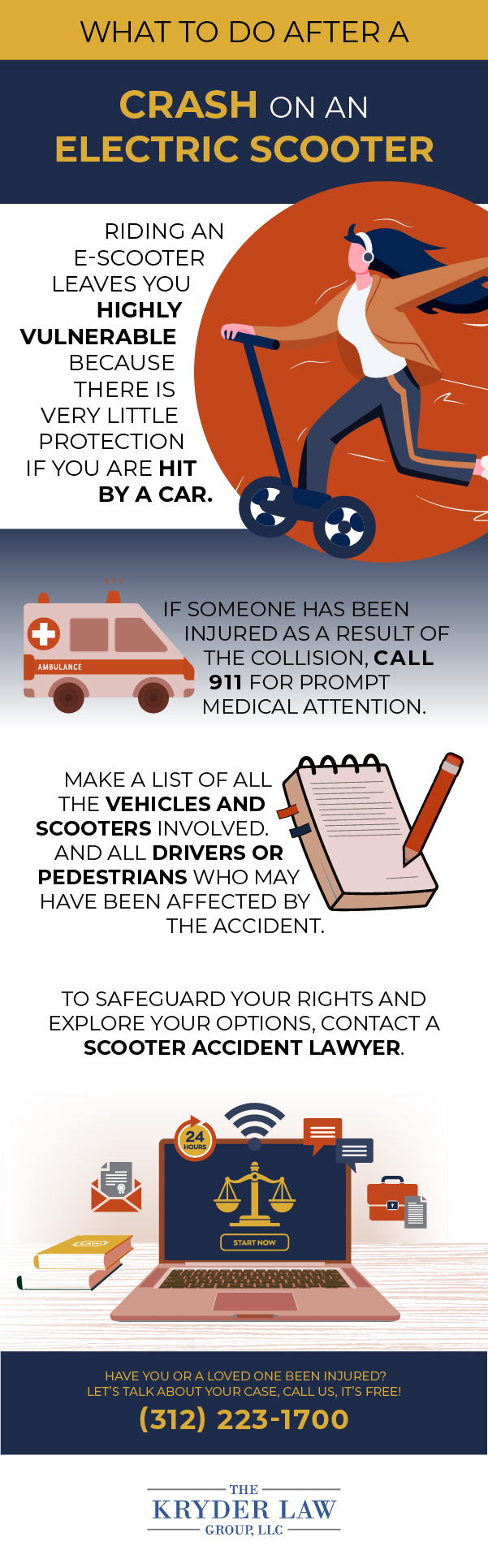 WHAT TO DO AFTER A

CRASH ON AN ELECTRIC SCOOTER

RIDING AN E-SCOOTER LEAVES YOU HIGHLY VULNERABLE BECAUSE THERE IS VERY LITTLE PROTECTION IF YOU ARE HIT BY A CAR.

AMBULANCE

IF SOMEONE HAS BEEN INJURED AS A RESULT OF THE COLLISION, CALL 911 FOR PROMPT MEDICAL ATTENTION.

MAKE A LIST OF ALL THE VEHICLES AND SCOOTERS INVOLVED. AND ALL DRIVERS OR PEDESTRIANS WHO MAY HAVE BEEN AFFECTED BY THE ACCIDENT.

TO SAFEGUARD YOUR RIGHTS AND EXPLORE YOUR OPTIONS, CONTACT A SCOOTER ACCIDENT LAWYER.

24 HOURS

LAW

START NOW

HAVE YOU OR A LOVED ONE BEEN INJURED? LET'S TALK ABOUT YOUR CASE, CALL US, IT'S FREE!

(312) 223-1700

THE KRYDER LAW GROUP, LLC