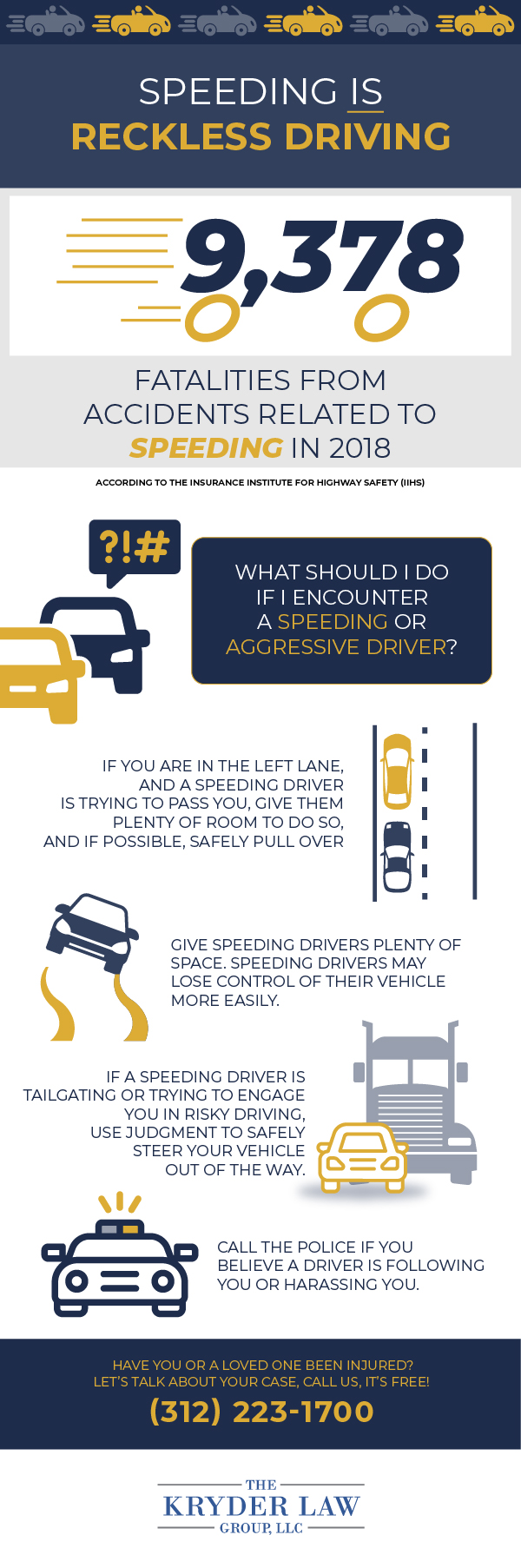 SPEEDING IS
RECKLESS DRIVING

9,378

FATALITIES FROM ACCIDENTS RELATED TO SPEEDING IN 2018

ACCORDING TO THE INSURANCE INSTITUTE FOR HIGHWAY SAFETY (IIHS)

?!#

WHAT SHOULD I DO IF I ENCOUNTER A SPEEDING OR AGGRESSIVE DRIVER?

IF YOU ARE IN THE LEFT LANE, AND A SPEEDING DRIVER IS TRYING TO PASS YOU, GIVE THEM PLENTY OF ROOM TO DO SO, AND IF POSSIBLE, SAFELY PULL OVER

GIVE SPEEDING DRIVERS PLENTY OF SPACE. SPEEDING DRIVERS MAY LOSE CONTROL OF THEIR VEHICLE MORE EASILY.

IF A SPEEDING DRIVER IS TAILGATING OR TRYING TO ENGAGE YOU IN RISKY DRIVING, USE JUDGMENT TO SAFELY STEER YOUR VEHICLE OUT OF THE WAY.

CALL THE POLICE IF YOU BELIEVE A DRIVER IS FOLLOWING YOU OR HARASSING YOU.

HAVE YOU OR A LOVED ONE BEEN INJURED?
LET'S TALK ABOUT YOUR CASE, CALL US, IT'S FREE!
(312) 223-1700

THE
KRYDER LAW
GROUP, LLC