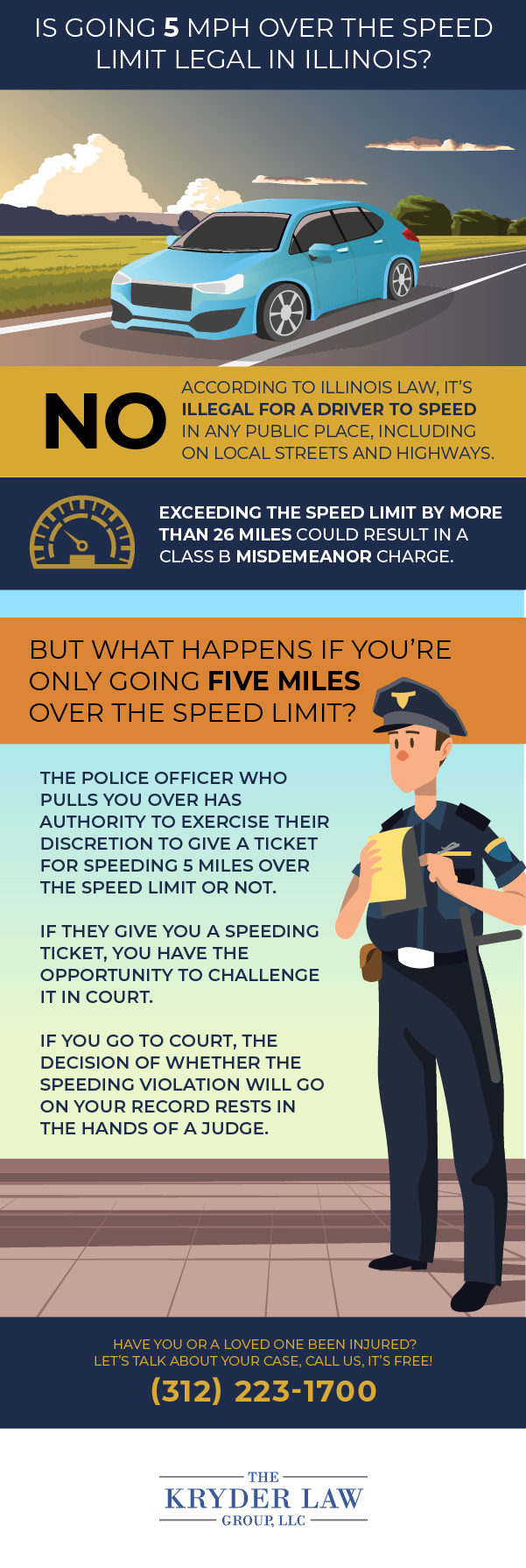 IS GOING 5 MPH OVER THE SPEED LIMIT LEGAL IN ILLINOIS?

NO

ACCORDING TO ILLINOIS LAW, IT'S ILLEGAL FOR A DRIVER TO SPEED IN ANY PUBLIC PLACE, INCLUDING ON LOCAL STREETS AND HIGHWAYS.

EXCEEDING THE SPEED LIMIT BY MORE THAN 26 MILES COULD RESULT IN A CLASS B MISDEMEANOR CHARGE.

BUT WHAT HAPPENS IF YOU'RE ONLY GOING FIVE MILES OVER THE SPEED LIMIT?

THE POLICE OFFICER WHO PULLS YOU OVER HAS AUTHORITY TO EXERCISE THEIR DISCRETION TO GIVE A TICKET FOR SPEEDING 5 MILES OVER THE SPEED LIMIT OR NOT.

IF THEY GIVE YOU A SPEEDING TICKET, YOU HAVE THE OPPORTUNITY TO CHALLENGE IT IN COURT.

IF YOU GO TO COURT, THE DECISION OF WHETHER THE SPEEDING VIOLATION WILL GO ON YOUR RECORD RESTS IN THE HANDS OF A JUDGE.

HAVE YOU OR A LOVED ONE BEEN INJURED?
LET'S TALK ABOUT YOUR CASE, CALL US, IT'S FREE!
(312) 223-1700

THE
KRYDER LAW
GROUP, LLC