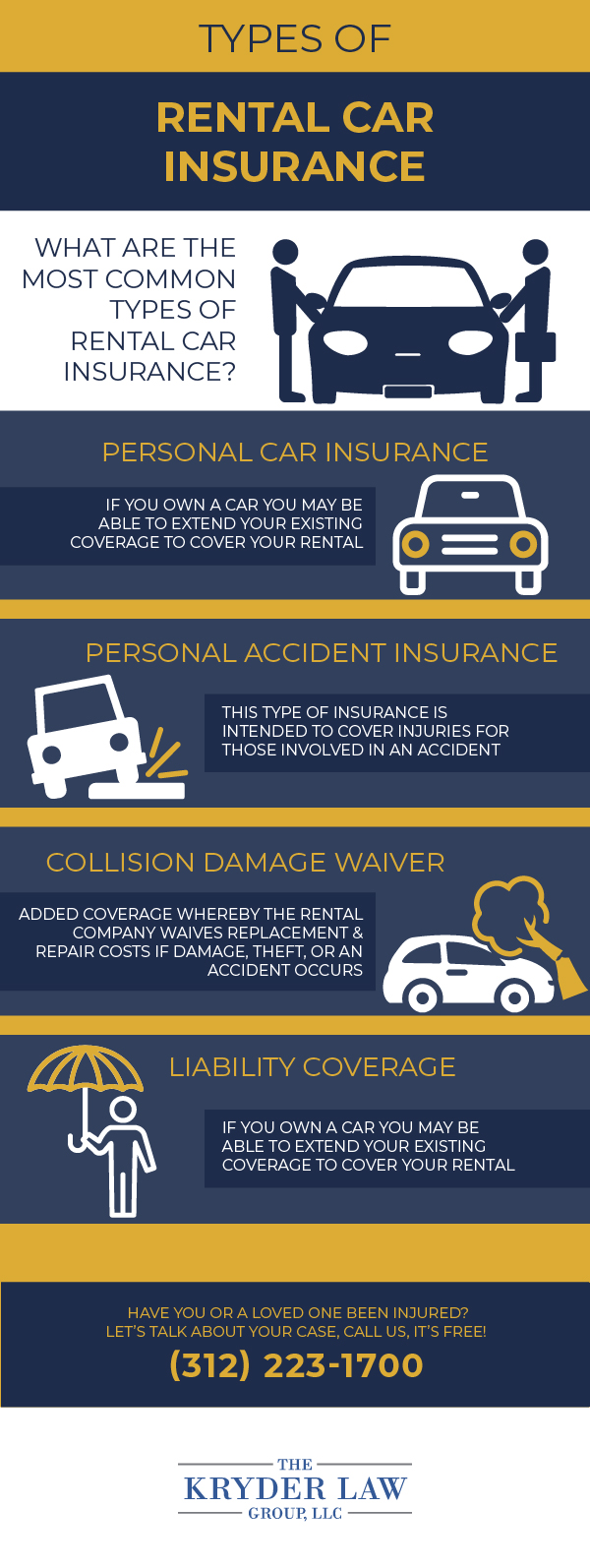 TYPES OF

RENTAL CAR INSURANCE

WHAT ARE THE MOST COMMON TYPES OF RENTAL CAR INSURANCE?

PERSONAL CAR INSURANCE

IF YOU OWN A CAR YOU MAY BE ABLE TO EXTEND YOUR EXISTING COVERAGE TO COVER YOUR RENTAL

PERSONAL ACCIDENT INSURANCE

THIS TYPE OF INSURANCE IS INTENDED TO COVER INJURIES FOR THOSE INVOLVED IN AN ACCIDENT

COLLISION DAMAGE WAIVER

ADDED COVERAGE WHEREBY THE RENTAL COMPANY WAIVES REPLACEMENT & REPAIR COSTS IF DAMAGE, THEFT, OR AN ACCIDENT OCCURS

LIABILITY COVERAGE

IF YOU OWN A CAR YOU MAY BE ABLE TO EXTEND YOUR EXISTING COVERAGE TO COVER YOUR RENTAL

HAVE YOU OR A LOVED ONE BEEN INJURED?
LET'S TALK ABOUT YOUR CASE, CALL US, IT'S FREE!

(312) 223-1700

THE
KRYDER LAW
GROUP, LLC