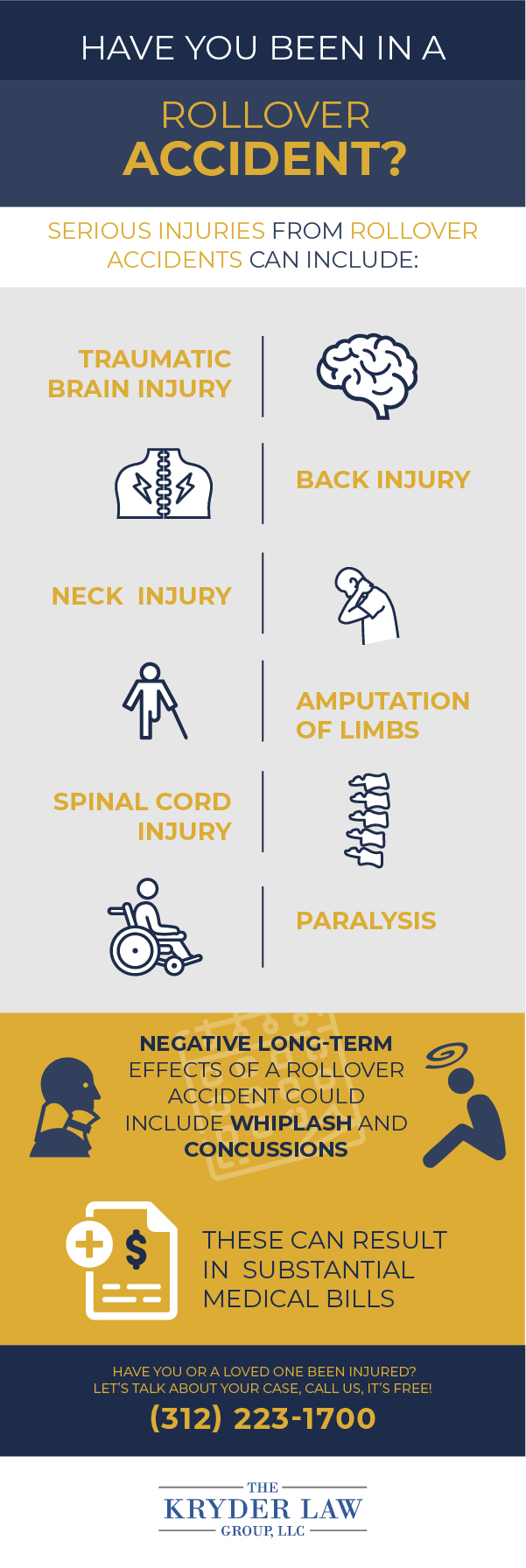 HAVE YOU BEEN IN A

ROLLOVER ACCIDENT?

SERIOUS INJURIES FROM ROLLOVER ACCIDENTS CAN INCLUDE:

TRAUMATIC BRAIN INJURY

BACK INJURY

NECK INJURY

AMPUTATION OF LIMBS

SPINAL CORD INJURY

PARALYSIS

NEGATIVE LONG-TERM EFFECTS OF A ROLLOVER ACCIDENT COULD INCLUDE WHIPLASH AND CONCUSSIONS

THESE CAN RESULT IN SUBSTANTIAL MEDICAL BILLS

HAVE YOU OR A LOVED ONE BEEN INJURED? LET'S TALK ABOUT YOUR CASE, CALL US, IT'S FREE!

(312) 223-1700

THE KRYDER LAW GROUP, LLC