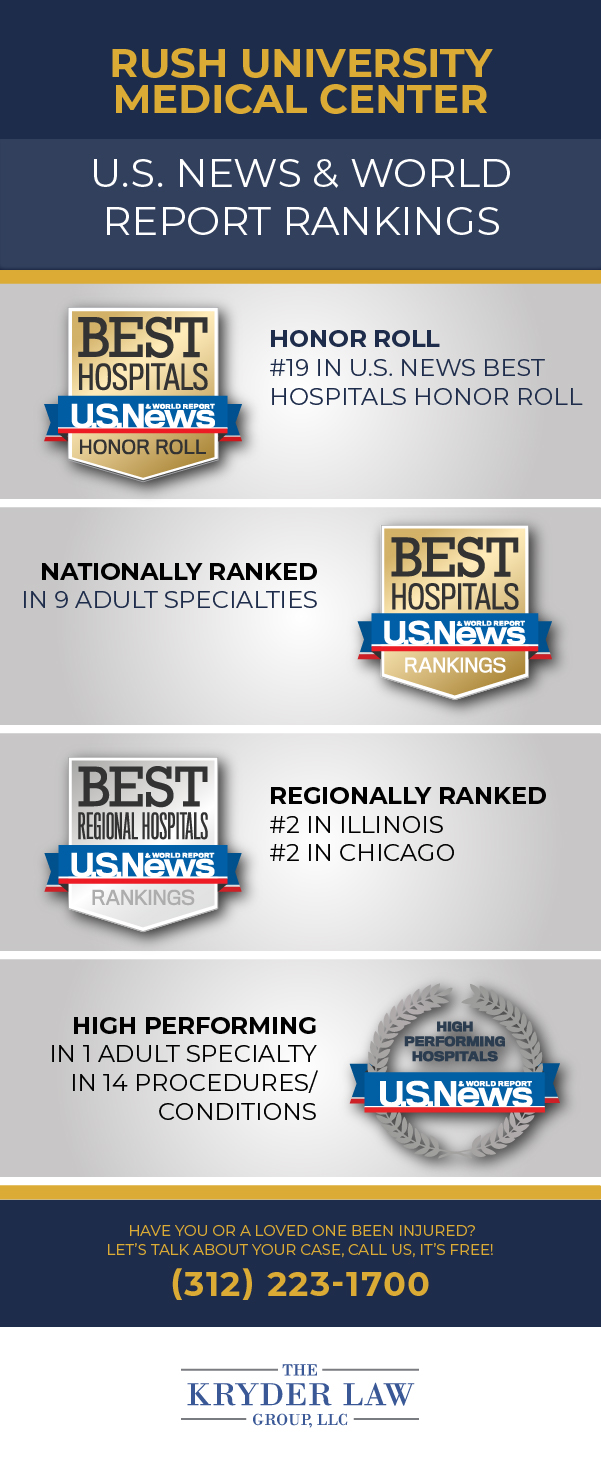 RUSH UNIVERSITY MEDICAL CENTER

U.S. NEWS & WORLD REPORT RANKINGS

BEST HOSPITALS
U.S.News & WORLD REPORT
HONOR ROLL

HONOR ROLL
#19 IN U.S. NEWS BEST HOSPITALS HONOR ROLL

NATIONALLY RANKED
IN 9 ADULT SPECIALTIES

BEST HOSPITALS
U.S.News & WORLD REPORT
RANKINGS

BEST REGIONAL HOSPITALS
U.S.News & WORLD REPORT
RANKINGS

REGIONALLY RANKED
#2 IN ILLINOIS
#2 IN CHICAGO

HIGH PERFORMING
IN 1 ADULT SPECIALTY
IN 14 PROCEDURES/ CONDITIONS

HIGH PERFORMING HOSPITALS
U.S.News & WORLD REPORT

HAVE YOU OR A LOVED ONE BEEN INJURED?
LET'S TALK ABOUT YOUR CASE, CALL US, IT'S FREE!
(312) 223-1700

THE
KRYDER LAW
GROUP, LLC