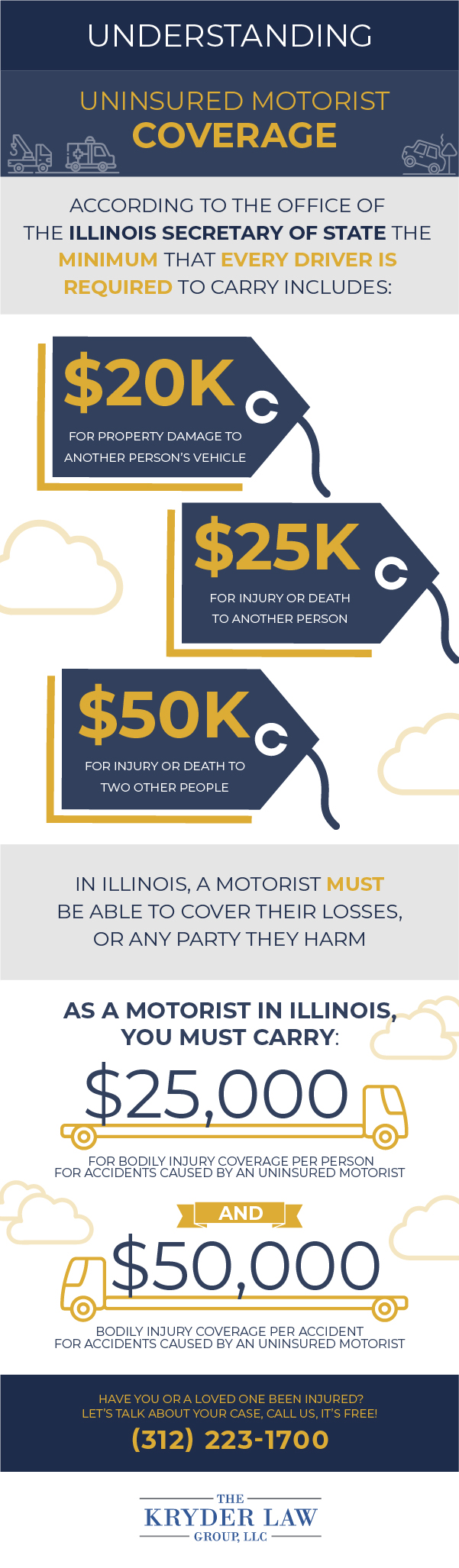 UNDERSTANDING

UNINSURED MOTORIST
COVERAGE

ACCORDING TO THE OFFICE OF THE ILLINOIS SECRETARY OF STATE THE MINIMUM THAT EVERY DRIVER IS REQUIRED TO CARRY INCLUDES:

$20K
FOR PROPERTY DAMAGE TO ANOTHER PERSON'S VEHICLE

$25K
FOR INJURY OR DEATH TO ANOTHER PERSON

$50K
FOR INJURY OR DEATH TO TWO OTHER PEOPLE

IN ILLINOIS, A MOTORIST MUST BE ABLE TO COVER THEIR LOSSES, OR ANY PARTY THEY HARM

AS A MOTORIST IN ILLINOIS, YOU MUST CARRY:

$25,000
FOR BODILY INJURY COVERAGE PER PERSON FOR ACCIDENTS CAUSED BY AN UNINSURED MOTORIST

AND

$50,000
BODILY INJURY COVERAGE PER ACCIDENT FOR ACCIDENTS CAUSED BY AN UNINSURED MOTORIST

HAVE YOU OR A LOVED ONE BEEN INJURED?
LET'S TALK ABOUT YOUR CASE, CALL US, IT'S FREE!
(312) 223-1700

THE
KRYDER LAW
GROUP, LLC