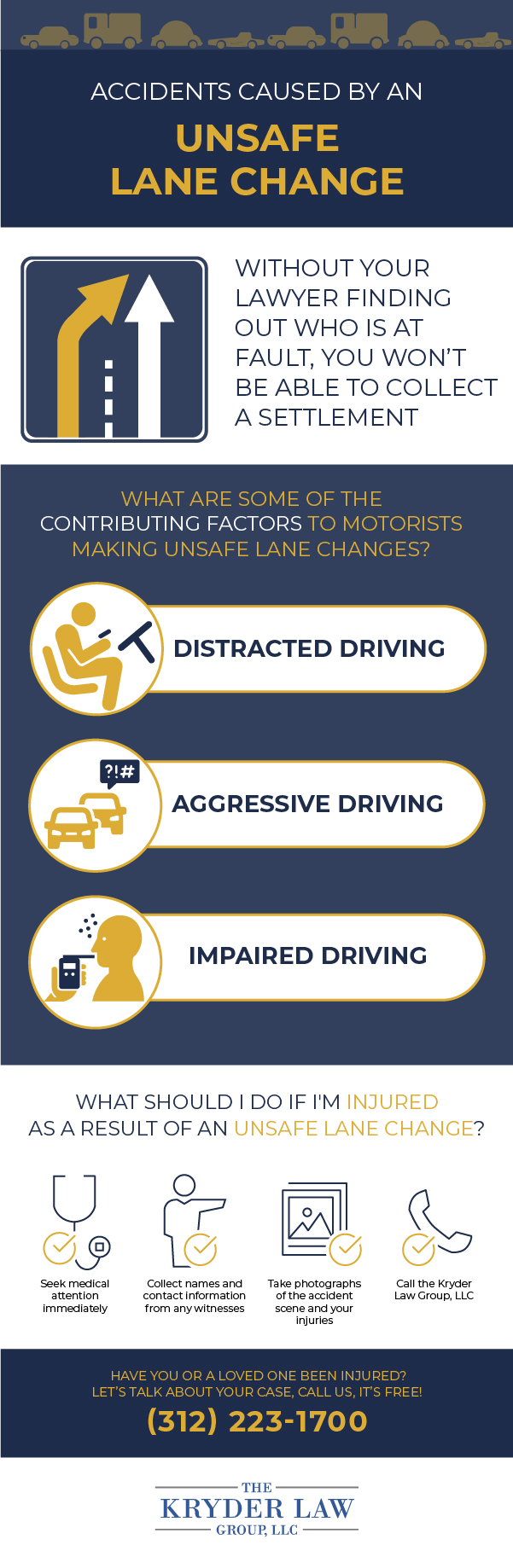 ACCIDENTS CAUSED BY AN

UNSAFE LANE CHANGE

WITHOUT YOUR LAWYER FINDING OUT WHO IS AT FAULT, YOU WON'T BE ABLE TO COLLECT A SETTLEMENT

WHAT ARE SOME OF THE CONTRIBUTING FACTORS TO MOTORISTS MAKING UNSAFE LANE CHANGES?

DISTRACTED DRIVING

?!#

AGGRESSIVE DRIVING

IMPAIRED DRIVING

WHAT SHOULD I DO IF I'M INJURED AS A RESULT OF AN UNSAFE LANE CHANGE?

Seek medical attention immediately

Collect names and contact information from any witnesses

Take photographs of the accident scene and your injuries

Call the Kryder Law Group, LLC

HAVE YOU OR A LOVED ONE BEEN INJURED? LET'S TALK ABOUT YOUR CASE, CALL US, IT'S FREE!

(312) 223-1700

THE KRYDER LAW GROUP, LLC