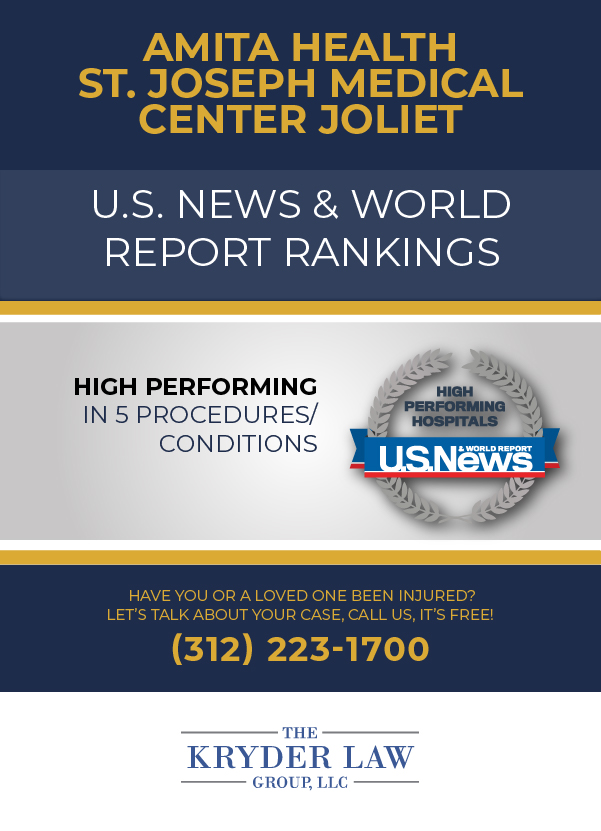 AMITA HEALTH ST. JOSEPH MEDICAL CENTER JOLIET

U.S. NEWS & WORLD REPORT RANKINGS

HIGH PERFORMING IN 5 PROCEDURES/ CONDITIONS

HIGH PERFORMING HOSPITALS

U.S.News & WORLD REPORT

HAVE YOU OR A LOVED ONE BEEN INJURED? LET'S TALK ABOUT YOUR CASE, CALL US, IT'S FREE!

(312) 223-1700

THE KRYDER LAW GROUP, LLC