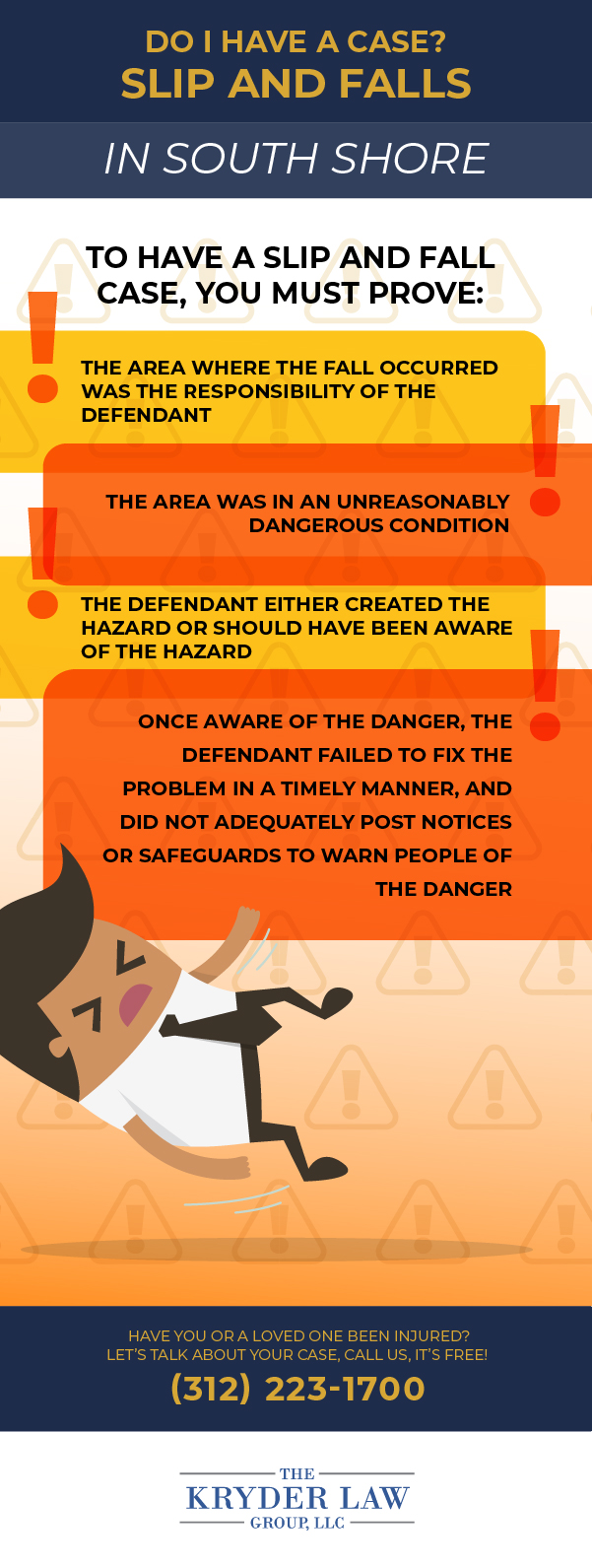 DO I HAVE A CASE?
SLIP AND FALLS

IN SOUTH SHORE

TO HAVE A SLIP AND FALL CASE, YOU MUST PROVE:

THE AREA WHERE THE FALL OCCURRED WAS THE RESPONSIBILITY OF THE DEFENDANT

THE AREA WAS IN AN UNREASONABLY DANGEROUS CONDITION

THE DEFENDANT EITHER CREATED THE HAZARD OR SHOULD HAVE BEEN AWARE OF THE HAZARD

ONCE AWARE OF THE DANGER, THE DEFENDANT FAILED TO FIX THE PROBLEM IN A TIMELY MANNER, AND DID NOT ADEQUATELY POST NOTICES OR SAFEGUARDS TO WARN PEOPLE OF THE DANGER

HAVE YOU OR A LOVED ONE BEEN INJURED?
LET'S TALK ABOUT YOUR CASE, CALL US, IT'S FREE!
(312) 223-1700

THE
KRYDER LAW
GROUP, LLC