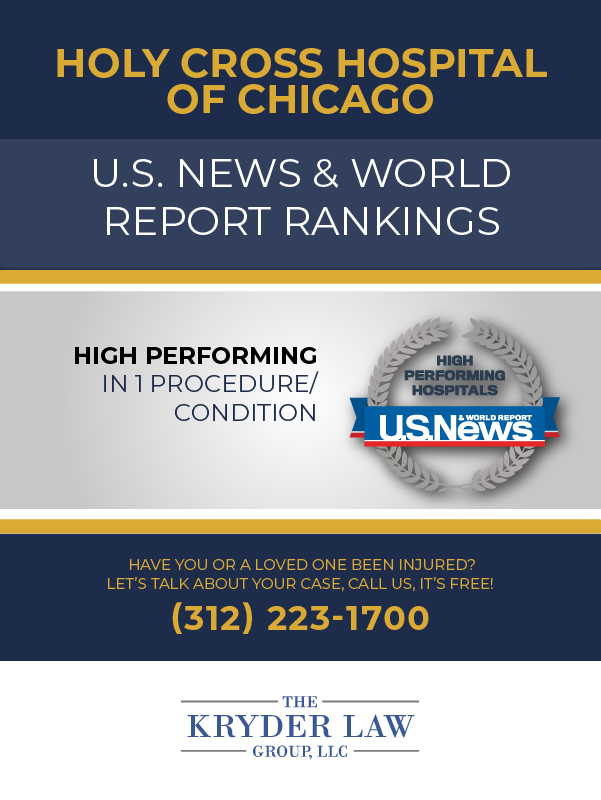 HOLY CROSS HOSPITAL OF CHICAGO

U.S. NEWS & WORLD REPORT RANKINGS

HIGH PERFORMING IN 1 PROCEDURE/ CONDITION

HIGH PERFORMING HOSPITALS

U.S.News & WORLD REPORT

HAVE YOU OR A LOVED ONE BEEN INJURED? LET'S TALK ABOUT YOUR CASE, CALL US, IT'S FREE!

(312) 223-1700

THE KRYDER LAW GROUP, LLC