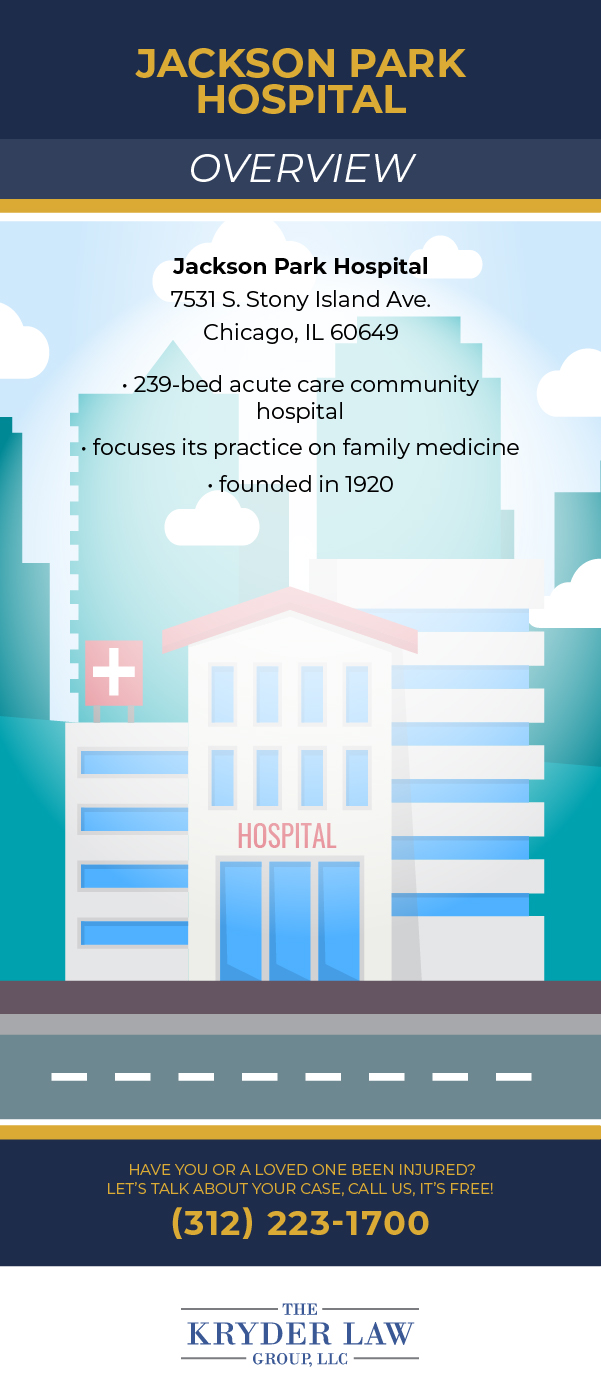 JACKSON PARK HOSPITAL

OVERVIEW

Jackson Park Hospital
7531 S. Stony Island Ave.
Chicago, IL 60649

• 239-bed acute care community hospital
• focuses its practice on family medicine
• founded in 1920

HOSPITAL

HAVE YOU OR A LOVED ONE BEEN INJURED?
LET'S TALK ABOUT YOUR CASE, CALL US, IT'S FREE!
(312) 223-1700

THE
KRYDER LAW
GROUP, LLC