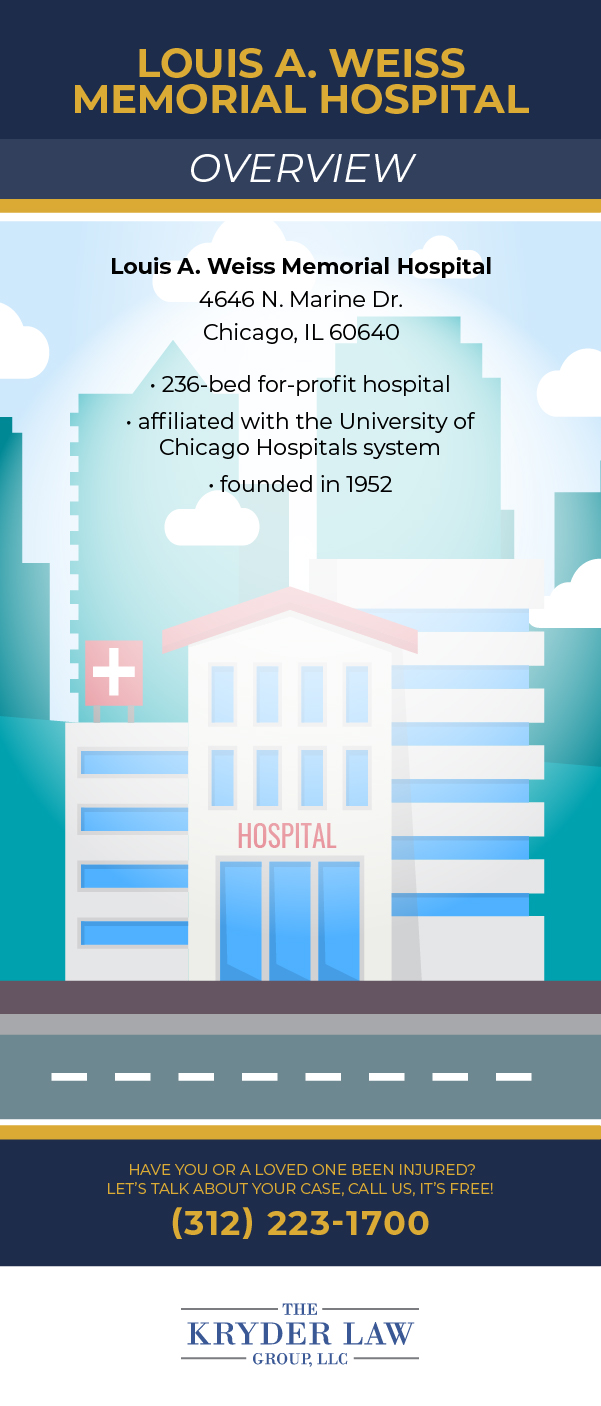 LOUIS A. WEISS MEMORIAL HOSPITAL

OVERVIEW

Louis A. Weiss Memorial Hospital
4646 N. Marine Dr.
Chicago, IL 60640

• 236-bed for-profit hospital

• affiliated with the University of Chicago Hospitals system

• founded in 1952

HOSPITAL

HAVE YOU OR A LOVED ONE BEEN INJURED?
LET'S TALK ABOUT YOUR CASE, CALL US, IT'S FREE!

(312) 223-1700

THE
KRYDER LAW
GROUP, LLC