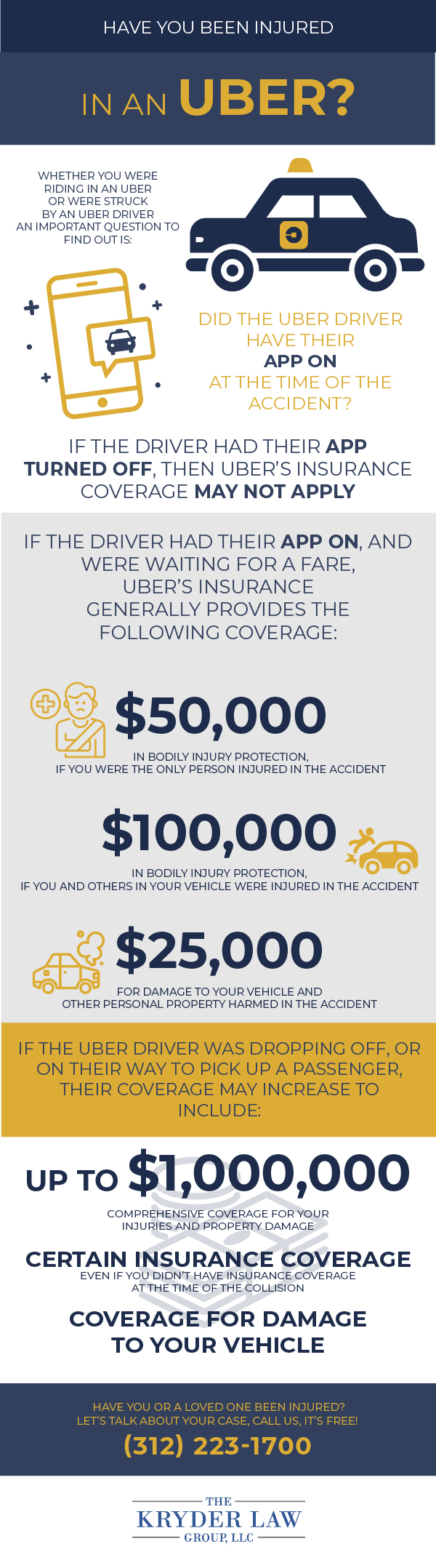 HAVE YOU BEEN INJURED

IN AN UBER?

WHETHER YOU WERE RIDING IN AN UBER OR WERE STRUCK BY AN UBER DRIVER AN IMPORTANT QUESTION TO FIND OUT IS:

DID THE UBER DRIVER HAVE THEIR APP ON AT THE TIME OF THE ACCIDENT?

IF THE DRIVER HAD THEIR APP TURNED OFF, THEN UBER'S INSURANCE COVERAGE MAY NOT APPLY

IF THE DRIVER HAD THEIR APP ON, AND WERE WAITING FOR A FARE, UBER'S INSURANCE GENERALLY PROVIDES THE FOLLOWING COVERAGE:

$50,000

IN BODILY INJURY PROTECTION, IF YOU WERE THE ONLY PERSON INJURED IN THE ACCIDENT

$100,000

IN BODILY INJURY PROTECTION, IF YOU AND OTHERS IN YOUR VEHICLE WERE INJURED IN THE ACCIDENT

$25,000

FOR DAMAGE TO YOUR VEHICLE AND OTHER PERSONAL PROPERTY HARMED IN THE ACCIDENT

IF THE UBER DRIVER WAS DROPPING OFF, OR ON THEIR WAY TO PICK UP A PASSENGER, THEIR COVERAGE MAY INCREASE TO INCLUDE:

UP TO $1,000,000

COMPREHENSIVE COVERAGE FOR YOUR INJURIES AND PROPERTY DAMAGE

CERTAIN INSURANCE COVERAGE

EVEN IF YOU DIDN'T HAVE INSURANCE COVERAGE AT THE TIME OF THE COLLISION

COVERAGE FOR DAMAGE TO YOUR VEHICLE

HAVE YOU OR A LOVED ONE BEEN INJURED? LET'S TALK ABOUT YOUR CASE, CALL US, IT'S FREE!

(312) 223-1700

THE KRYDER LAW GROUP, LLC