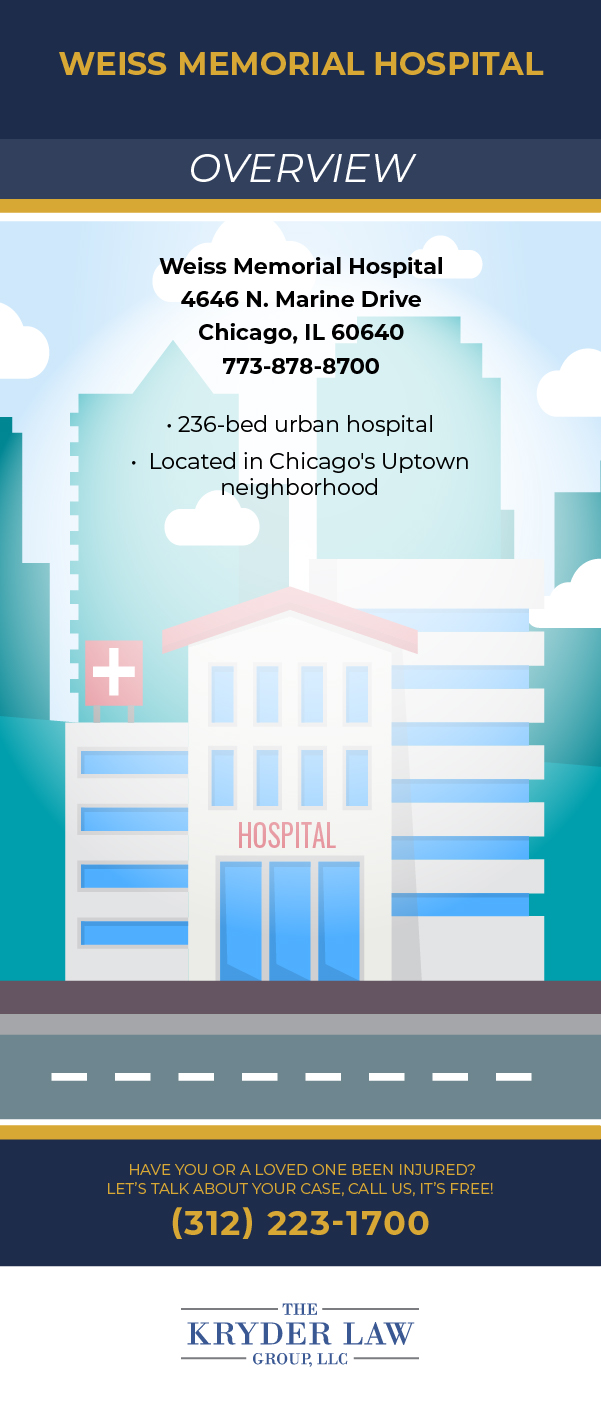 WEISS MEMORIAL HOSPITAL

OVERVIEW

Weiss Memorial Hospital
4646 N. Marine Drive
Chicago, IL 60640
773-878-8700

• 236-bed urban hospital
• Located in Chicago's Uptown neighborhood

HOSPITAL

HAVE YOU OR A LOVED ONE BEEN INJURED?
LET'S TALK ABOUT YOUR CASE, CALL US, IT'S FREE!
(312) 223-1700

THE
KRYDER LAW
GROUP, LLC