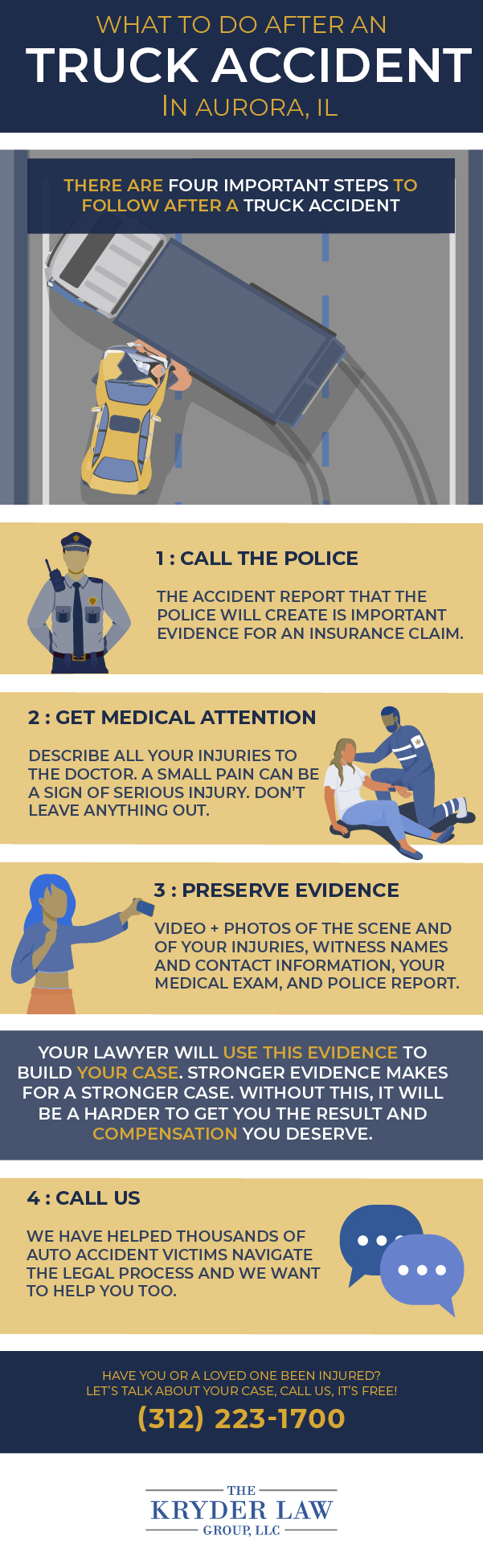 WHAT TO DO AFTER AN
TRUCK ACCIDENT
IN AURORA, IL

THERE ARE FOUR IMPORTANT STEPS TO FOLLOW AFTER A TRUCK ACCIDENT

1 : CALL THE POLICE

THE ACCIDENT REPORT THAT THE POLICE WILL CREATE IS IMPORTANT EVIDENCE FOR AN INSURANCE CLAIM.

2 : GET MEDICAL ATTENTION

DESCRIBE ALL YOUR INJURIES TO THE DOCTOR. A SMALL PAIN CAN BE A SIGN OF SERIOUS INJURY. DON'T LEAVE ANYTHING OUT.

3 : PRESERVE EVIDENCE

VIDEO + PHOTOS OF THE SCENE AND OF YOUR INJURIES, WITNESS NAMES AND CONTACT INFORMATION, YOUR MEDICAL EXAM, AND POLICE REPORT.

YOUR LAWYER WILL USE THIS EVIDENCE TO BUILD YOUR CASE. STRONGER EVIDENCE MAKES FOR A STRONGER CASE. WITHOUT THIS, IT WILL BE A HARDER TO GET YOU THE RESULT AND COMPENSATION YOU DESERVE.

4 : CALL US

WE HAVE HELPED THOUSANDS OF AUTO ACCIDENT VICTIMS NAVIGATE THE LEGAL PROCESS AND WE WANT TO HELP YOU TOO.

HAVE YOU OR A LOVED ONE BEEN INJURED?
LET'S TALK ABOUT YOUR CASE, CALL US, IT'S FREE!
(312) 223-1700

THE
KRYDER LAW
GROUP, LLC