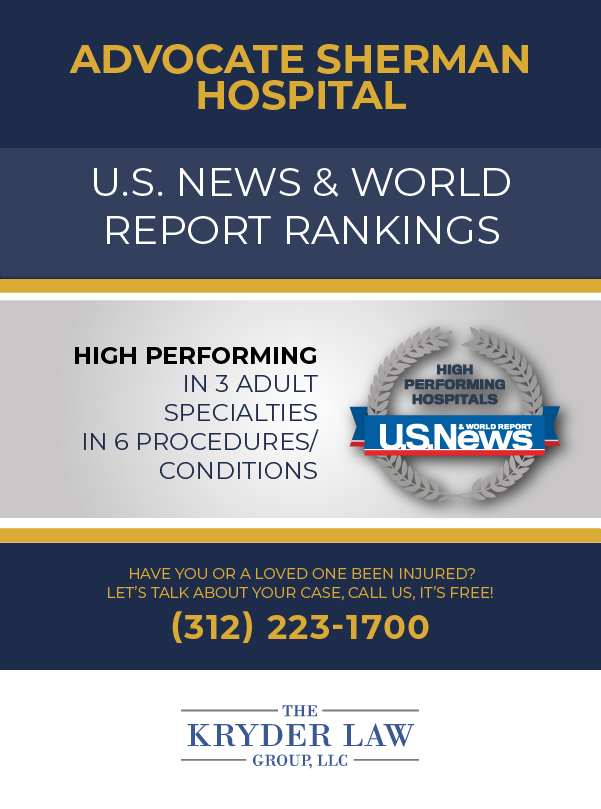 ADVOCATE SHERMAN HOSPITAL

U.S. NEWS & WORLD REPORT RANKINGS

HIGH PERFORMING
IN 3 ADULT SPECIALTIES
IN 6 PROCEDURES/ CONDITIONS

HIGH PERFORMING HOSPITALS
U.S.News & WORLD REPORT

HAVE YOU OR A LOVED ONE BEEN INJURED?
LET'S TALK ABOUT YOUR CASE, CALL US, IT'S FREE!
(312) 223-1700

THE
KRYDER LAW
GROUP, LLC