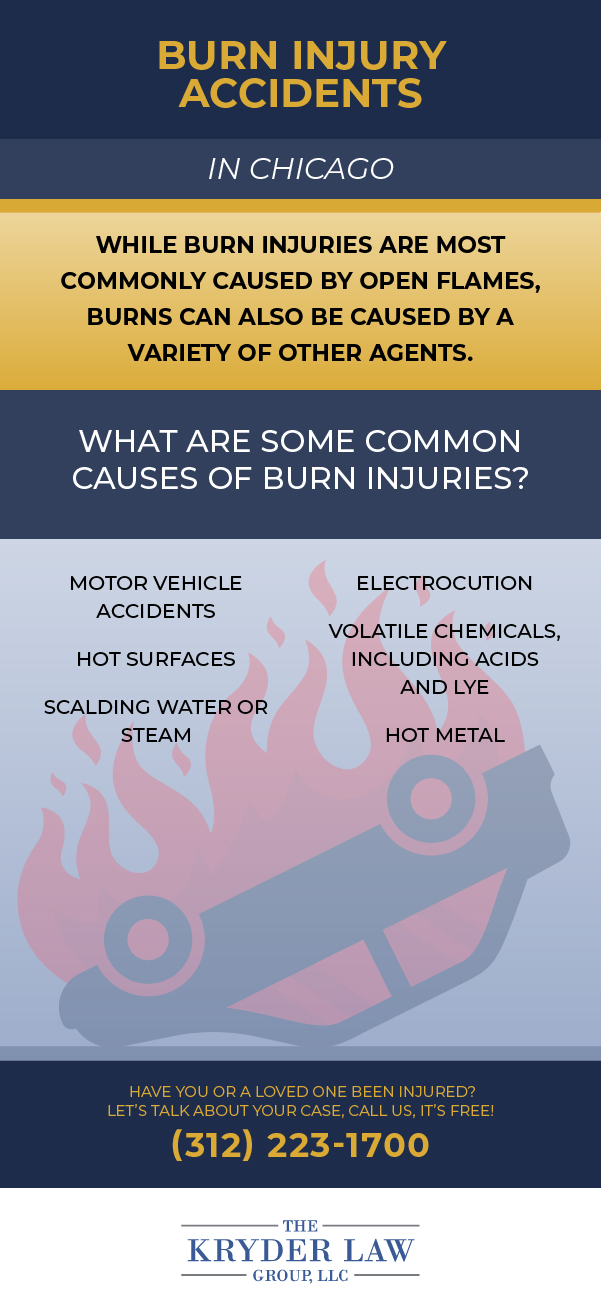 BURN INJURY ACCIDENTS

IN CHICAGO

WHILE BURN INJURIES ARE MOST COMMONLY CAUSED BY OPEN FLAMES, BURNS CAN ALSO BE CAUSED BY A VARIETY OF OTHER AGENTS.

WHAT ARE SOME COMMON CAUSES OF BURN INJURIES?

MOTOR VEHICLE ACCIDENTS

HOT SURFACES

SCALDING WATER OR STEAM

ELECTROCUTION

VOLATILE CHEMICALS, INCLUDING ACIDS AND LYE

HOT METAL

HAVE YOU OR A LOVED ONE BEEN INJURED?
LET'S TALK ABOUT YOUR CASE, CALL US, IT'S FREE!
(312) 223-1700

THE
KRYDER LAW
GROUP, LLC