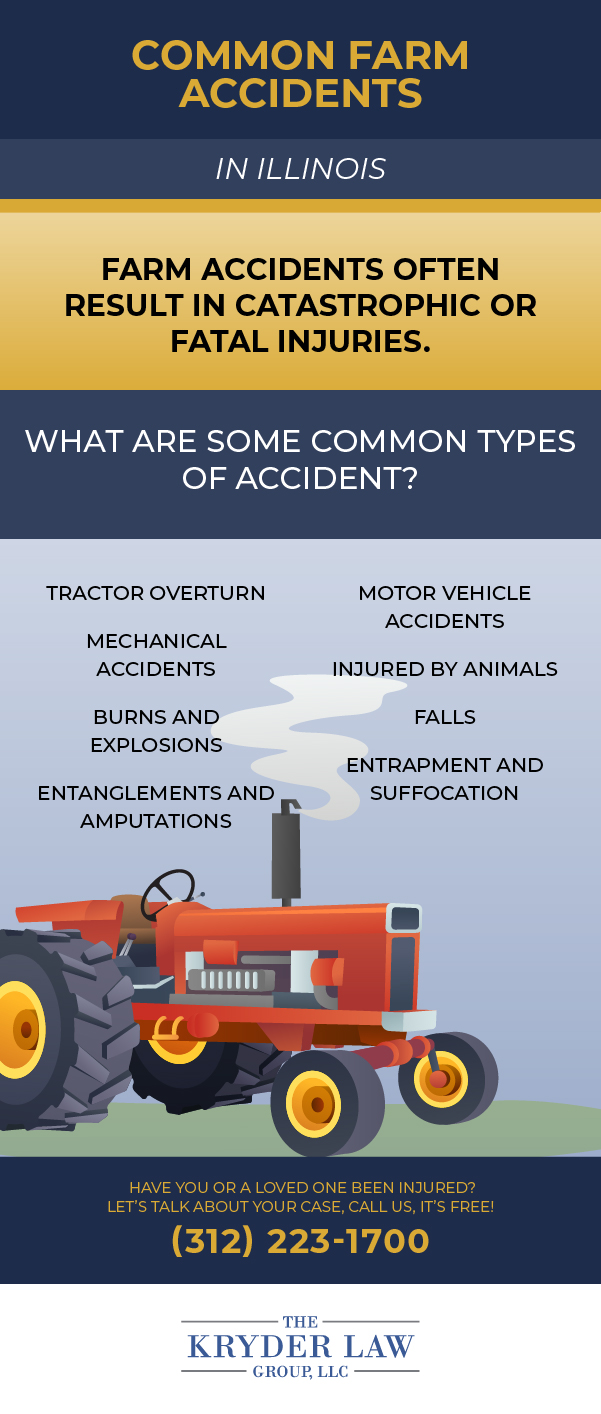 COMMON FARM ACCIDENTS

IN ILLINOIS

FARM ACCIDENTS OFTEN RESULT IN CATASTROPHIC OR FATAL INJURIES.

WHAT ARE SOME COMMON TYPES OF ACCIDENT?

TRACTOR OVERTURN

MECHANICAL ACCIDENTS

BURNS AND EXPLOSIONS

ENTANGLEMENTS AND AMPUTATIONS

MOTOR VEHICLE ACCIDENTS

INJURED BY ANIMALS

FALLS

ENTRAPMENT AND SUFFOCATION

HAVE YOU OR A LOVED ONE BEEN INJURED? LET'S TALK ABOUT YOUR CASE, CALL US, IT'S FREE!

(312) 223-1700

THE KRYDER LAW GROUP, LLC