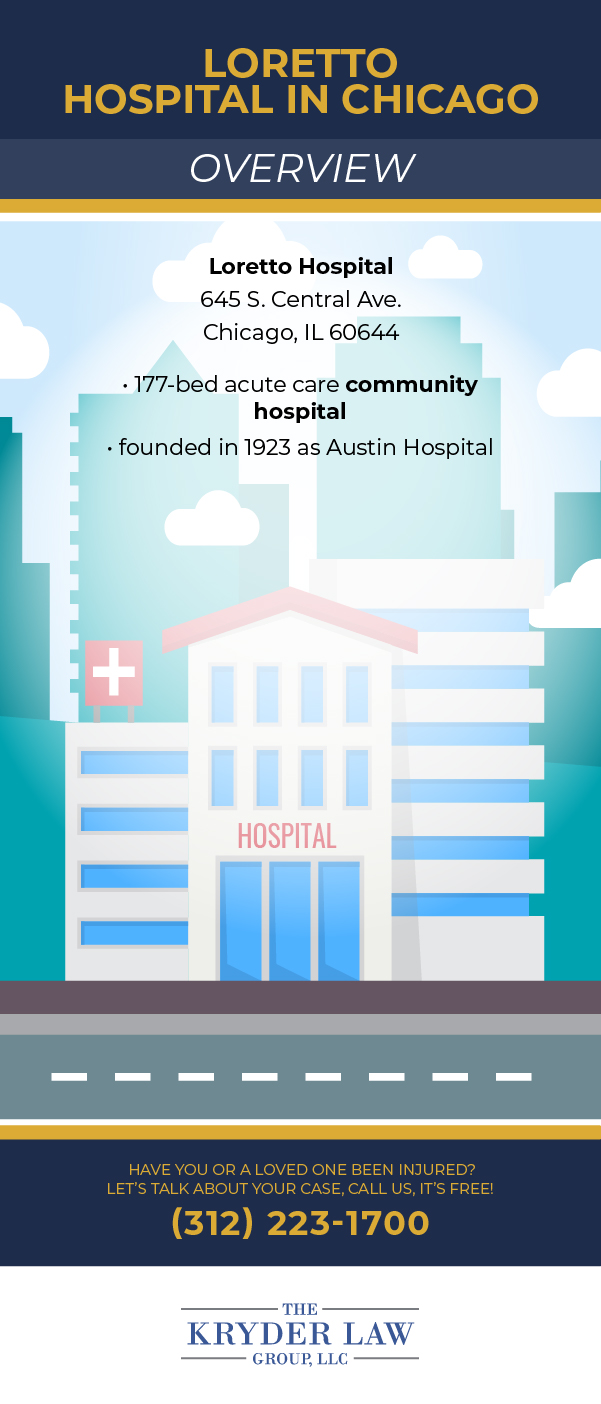 LORETTO
HOSPITAL IN CHICAGO

OVERVIEW

Loretto Hospital
645 S. Central Ave.
Chicago, IL 60644

• 177-bed acute care community hospital

• founded in 1923 as Austin Hospital

HOSPITAL

HAVE YOU OR A LOVED ONE BEEN INJURED?
LET'S TALK ABOUT YOUR CASE, CALL US, IT'S FREE!

(312) 223-1700

THE
KRYDER LAW
GROUP, LLC