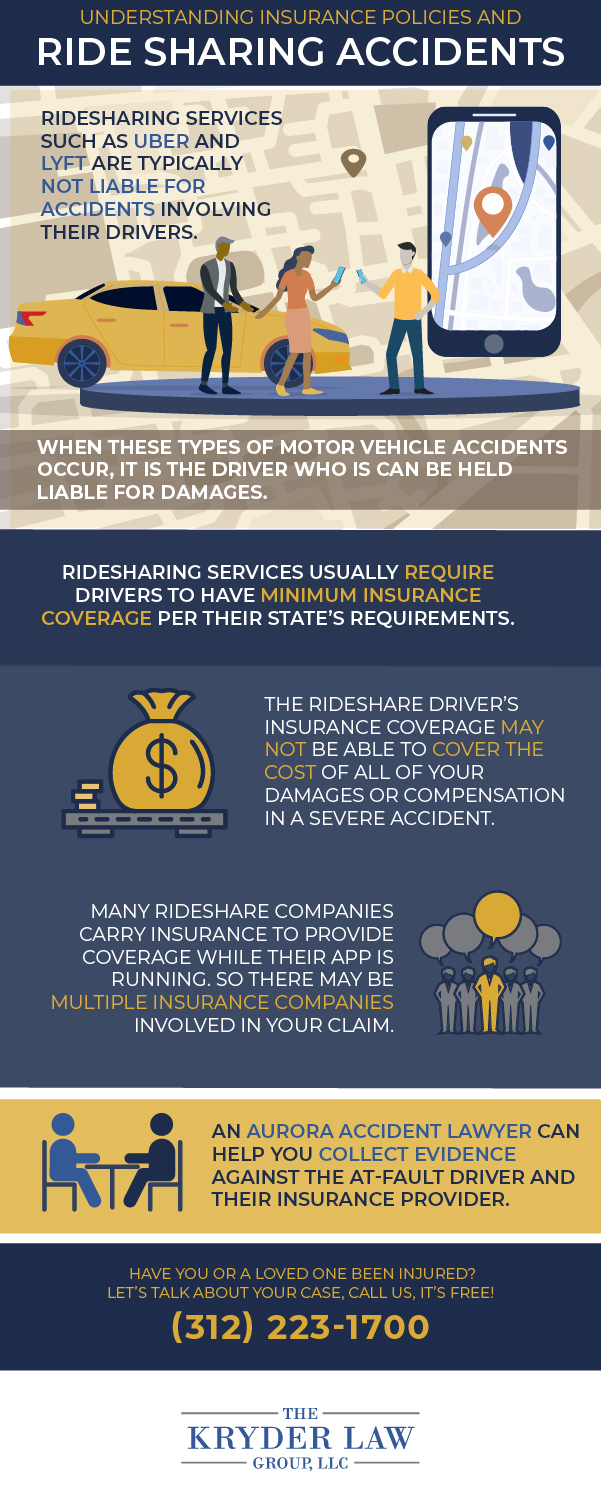 UNDERSTANDING INSURANCE POLICIES AND
RIDE SHARING ACCIDENTS

RIDESHARING SERVICES SUCH AS UBER AND LYFT ARE TYPICALLY NOT LIABLE FOR ACCIDENTS INVOLVING THEIR DRIVERS.

WHEN THESE TYPES OF MOTOR VEHICLE ACCIDENTS OCCUR, IT IS THE DRIVER WHO IS CAN BE HELD LIABLE FOR DAMAGES.

RIDESHARING SERVICES USUALLY REQUIRE DRIVERS TO HAVE MINIMUM INSURANCE COVERAGE PER THEIR STATE'S REQUIREMENTS.

THE RIDESHARE DRIVER'S INSURANCE COVERAGE MAY NOT BE ABLE TO COVER THE COST OF ALL OF YOUR DAMAGES OR COMPENSATION IN A SEVERE ACCIDENT.

MANY RIDESHARE COMPANIES CARRY INSURANCE TO PROVIDE COVERAGE WHILE THEIR APP IS RUNNING. SO THERE MAY BE MULTIPLE INSURANCE COMPANIES INVOLVED IN YOUR CLAIM.

AN AURORA ACCIDENT LAWYER CAN HELP YOU COLLECT EVIDENCE AGAINST THE AT-FAULT DRIVER AND THEIR INSURANCE PROVIDER.

HAVE YOU OR A LOVED ONE BEEN INJURED?
LET'S TALK ABOUT YOUR CASE, CALL US, IT'S FREE!
(312) 223-1700

THE
KRYDER LAW
GROUP, LLC