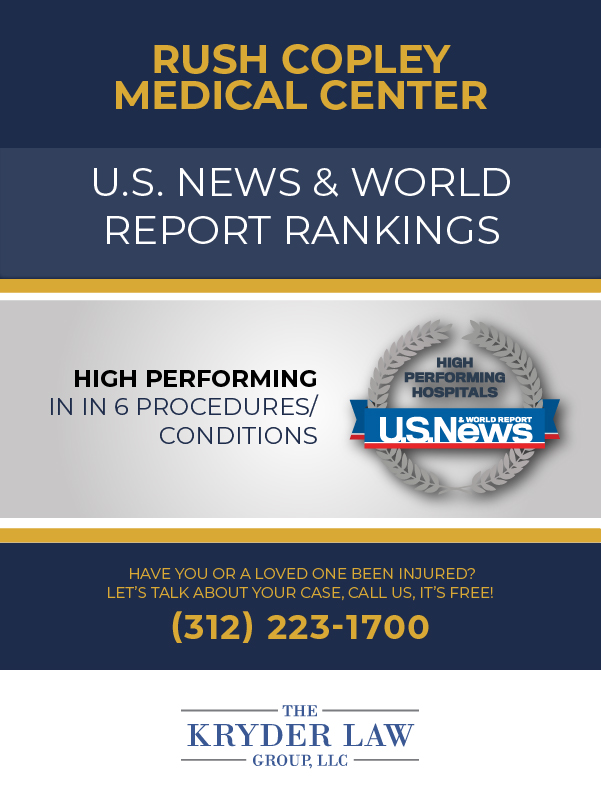 RUSH COPLEY MEDICAL CENTER

U.S. NEWS & WORLD REPORT RANKINGS

HIGH PERFORMING IN IN 6 PROCEDURES/ CONDITIONS

HIGH PERFORMING HOSPITALS

U.S.News & WORLD REPORT

HAVE YOU OR A LOVED ONE BEEN INJURED? LET'S TALK ABOUT YOUR CASE, CALL US, IT'S FREE!

(312) 223-1700

THE KRYDER LAW GROUP, LLC