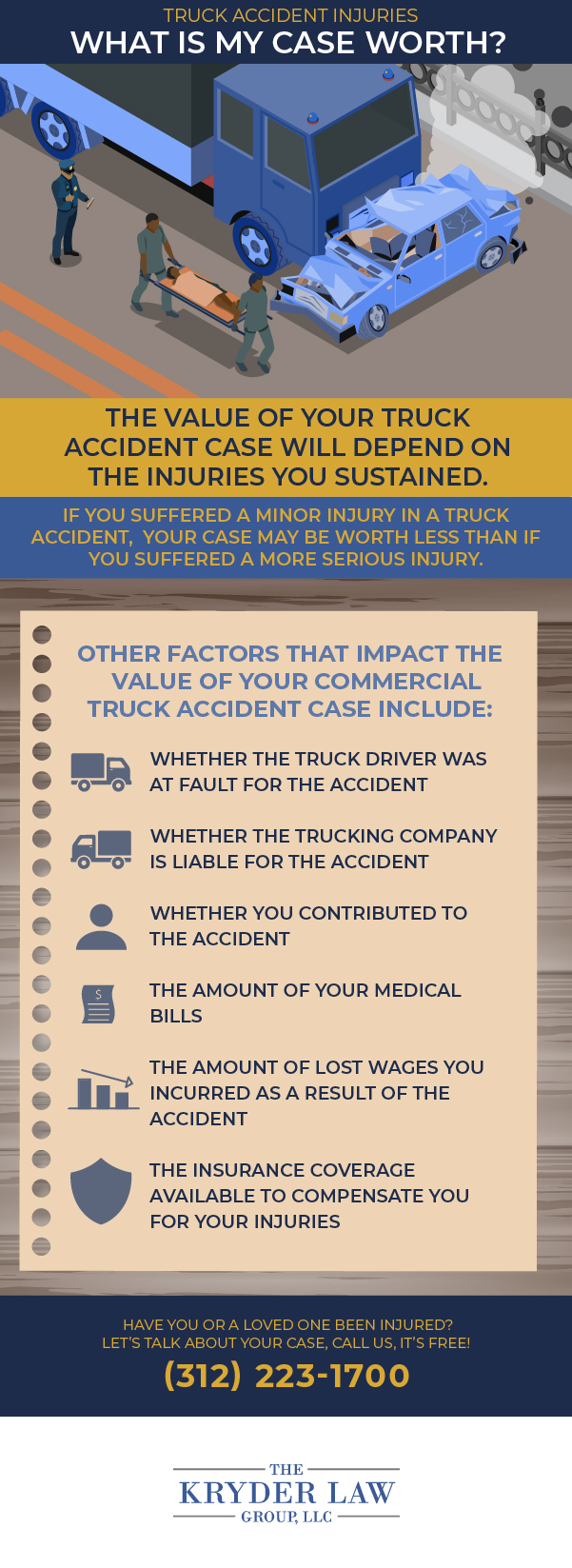 TRUCK ACCIDENT INJURIES
WHAT IS MY CASE WORTH?

THE VALUE OF YOUR TRUCK ACCIDENT CASE WILL DEPEND ON THE INJURIES YOU SUSTAINED.

IF YOU SUFFERED A MINOR INJURY IN A TRUCK ACCIDENT, YOUR CASE MAY BE WORTH LESS THAN IF YOU SUFFERED A MORE SERIOUS INJURY.

OTHER FACTORS THAT IMPACT THE VALUE OF YOUR COMMERCIAL TRUCK ACCIDENT CASE INCLUDE:

WHETHER THE TRUCK DRIVER WAS AT FAULT FOR THE ACCIDENT

WHETHER THE TRUCKING COMPANY IS LIABLE FOR THE ACCIDENT

WHETHER YOU CONTRIBUTED TO THE ACCIDENT

$

THE AMOUNT OF YOUR MEDICAL BILLS

THE AMOUNT OF LOST WAGES YOU INCURRED AS A RESULT OF THE ACCIDENT

THE INSURANCE COVERAGE AVAILABLE TO COMPENSATE YOU FOR YOUR INJURIES

HAVE YOU OR A LOVED ONE BEEN INJURED?
LET'S TALK ABOUT YOUR CASE, CALL US, IT'S FREE!
(312) 223-1700

THE
KRYDER LAW
GROUP, LLC