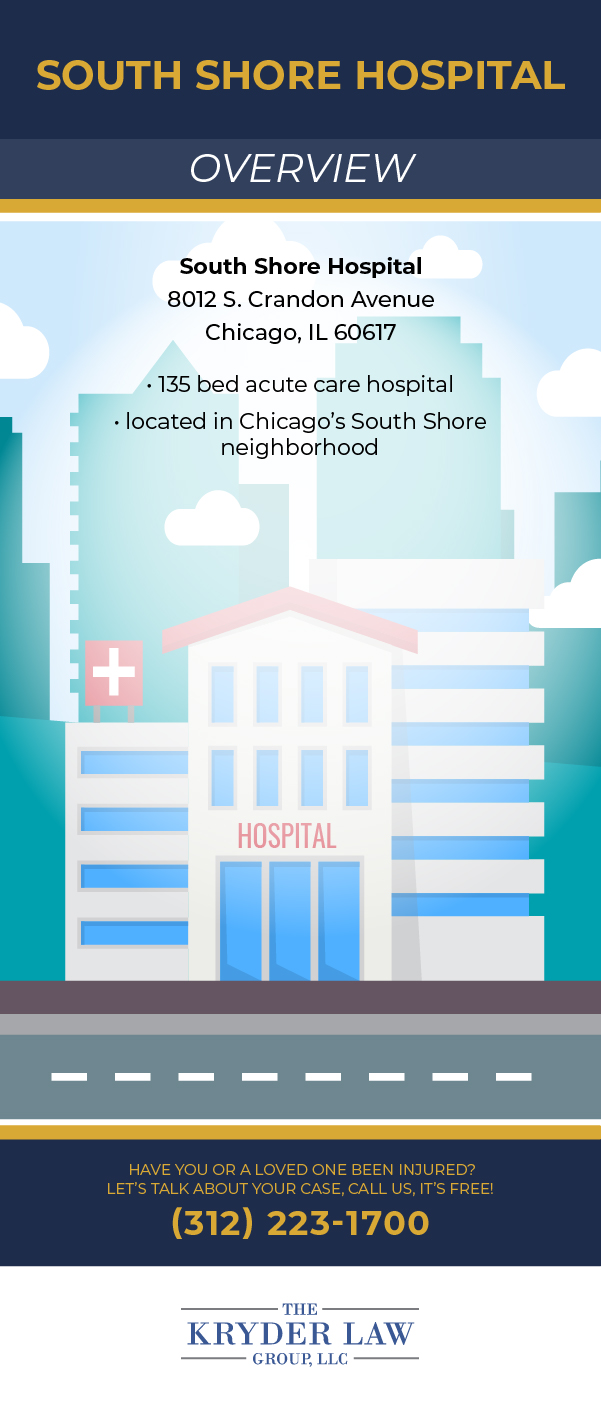 SOUTH SHORE HOSPITAL

OVERVIEW

South Shore Hospital
8012 S. Crandon Avenue
Chicago, IL 60617

• 135 bed acute care hospital
• located in Chicago's South Shore neighborhood

HOSPITAL

HAVE YOU OR A LOVED ONE BEEN INJURED?
LET'S TALK ABOUT YOUR CASE, CALL US, IT'S FREE!
(312) 223-1700

THE
KRYDER LAW
GROUP, LLC