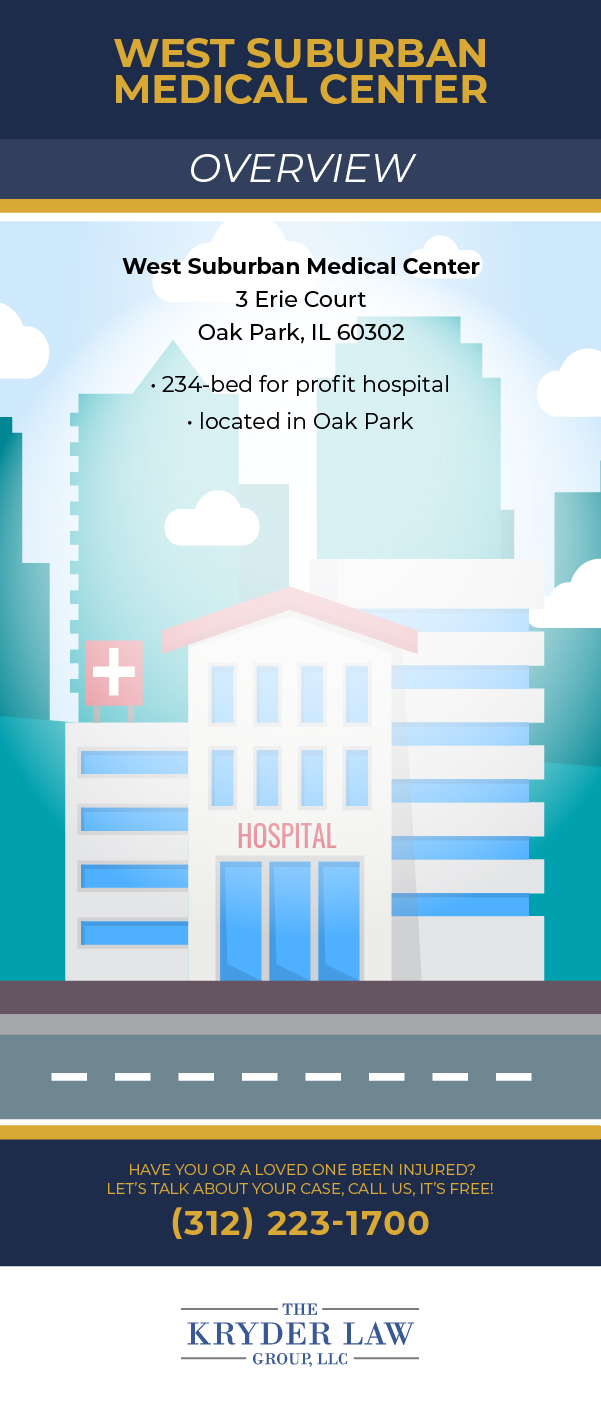 WEST SUBURBAN MEDICAL CENTER

OVERVIEW

West Suburban Medical Center
3 Erie Court
Oak Park, IL 60302

• 234-bed for profit hospital
• located in Oak Park

HOSPITAL

HAVE YOU OR A LOVED ONE BEEN INJURED?
LET'S TALK ABOUT YOUR CASE, CALL US, IT'S FREE!
(312) 223-1700

THE
KRYDER LAW
GROUP, LLC