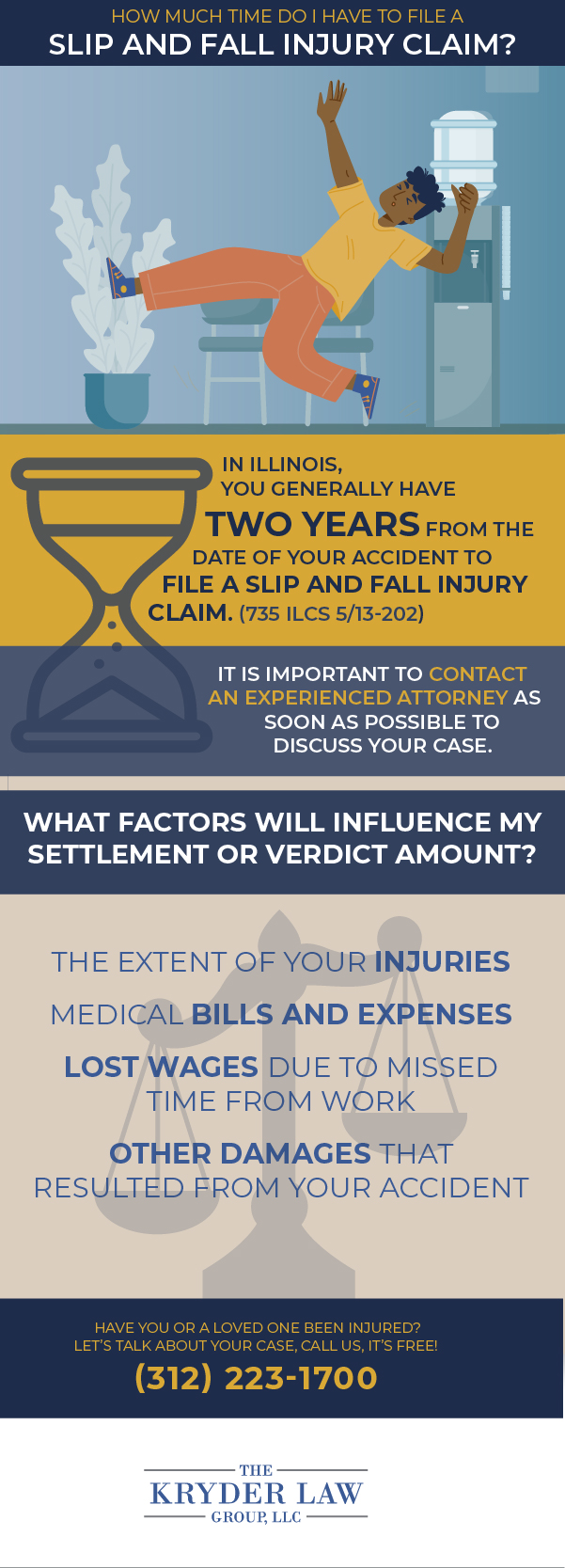 HOW MUCH TIME DO I HAVE TO FILE A
SLIP AND FALL INJURY CLAIM?

IN ILLINOIS, YOU GENERALLY HAVE TWO YEARS FROM THE DATE OF YOUR ACCIDENT TO FILE A SLIP AND FALL INJURY CLAIM. (735 ILCS 5/13-202)

IT IS IMPORTANT TO CONTACT AN EXPERIENCED ATTORNEY AS SOON AS POSSIBLE TO DISCUSS YOUR CASE.

WHAT FACTORS WILL INFLUENCE MY SETTLEMENT OR VERDICT AMOUNT?

THE EXTENT OF YOUR INJURIES

MEDICAL BILLS AND EXPENSES

LOST WAGES DUE TO MISSED TIME FROM WORK

OTHER DAMAGES THAT RESULTED FROM YOUR ACCIDENT

HAVE YOU OR A LOVED ONE BEEN INJURED?
LET'S TALK ABOUT YOUR CASE, CALL US, IT'S FREE!
(312) 223-1700

THE
KRYDER LAW
GROUP, LLC