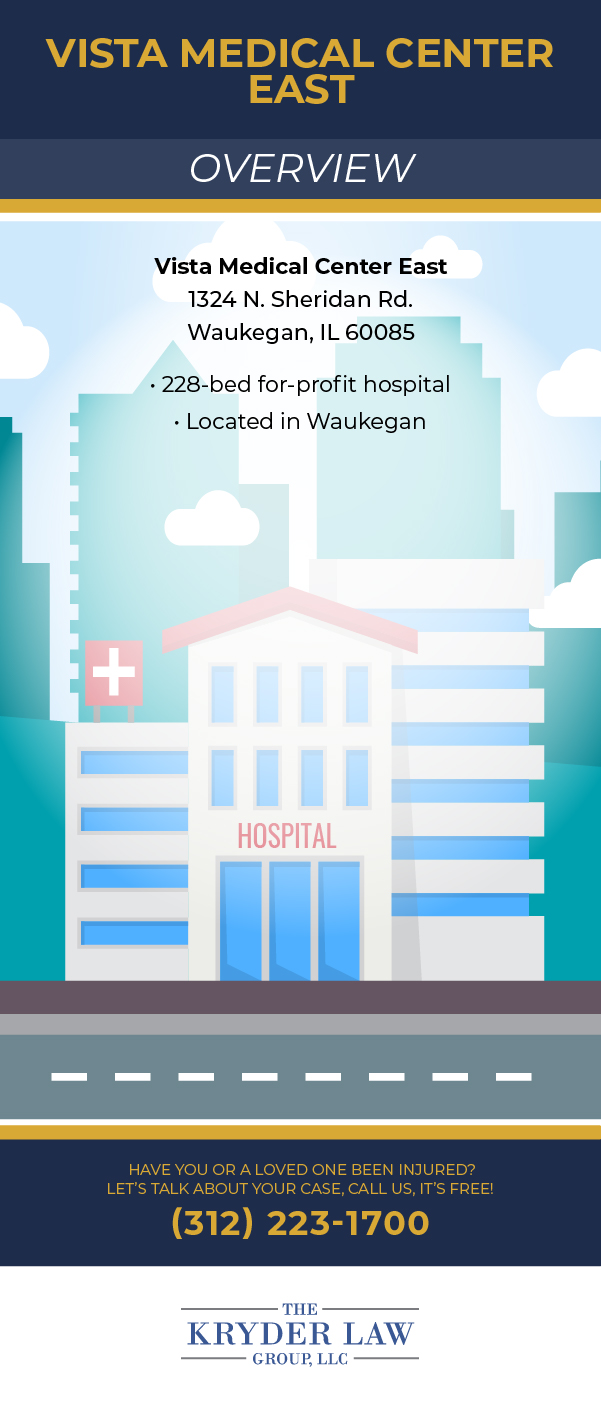 VISTA MEDICAL CENTER EAST

OVERVIEW

Vista Medical Center East
1324 N. Sheridan Rd.
Waukegan, IL 60085

• 228-bed for-profit hospital
• Located in Waukegan

HOSPITAL

HAVE YOU OR A LOVED ONE BEEN INJURED?
LET'S TALK ABOUT YOUR CASE, CALL US, IT'S FREE!
(312) 223-1700

THE
KRYDER LAW
GROUP, LLC