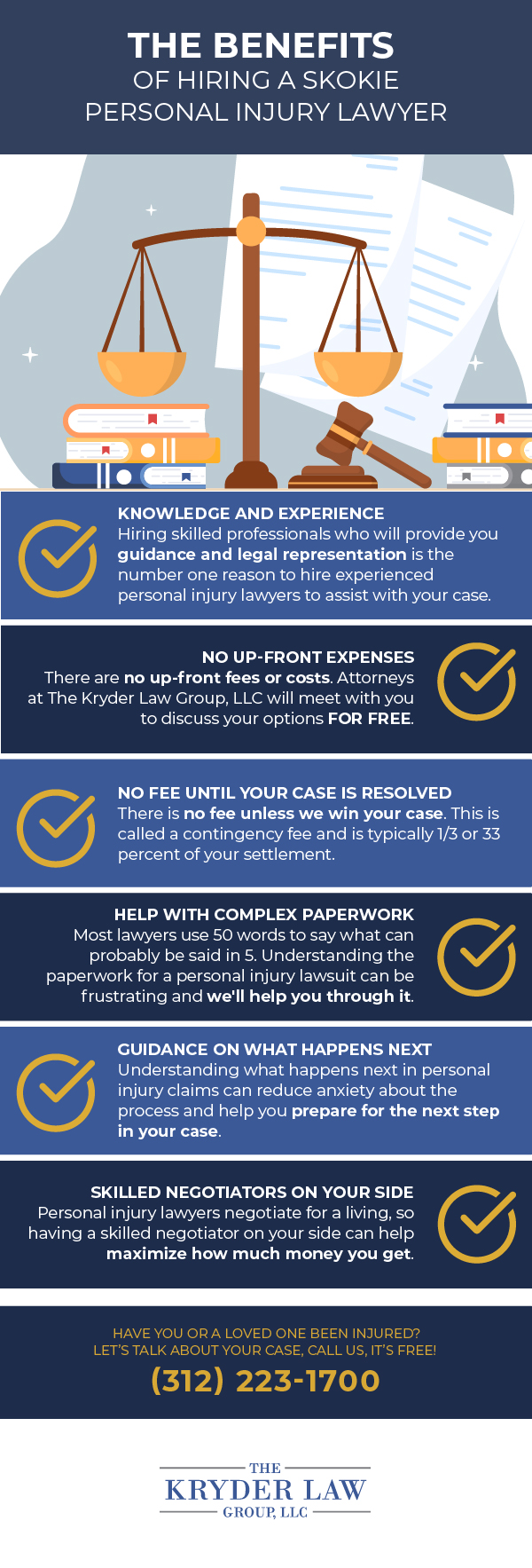 THE BENEFITS
OF HIRING A SKOKIE PERSONAL INJURY LAWYER

KNOWLEDGE AND EXPERIENCE
Hiring skilled professionals who will provide you guidance and legal representation is the number one reason to hire experienced personal injury lawyers to assist with your case.

NO UP-FRONT EXPENSES
There are no up-front fees or costs. Attorneys at The Kryder Law Group, LLC will meet with you to discuss your options FOR FREE.

NO FEE UNTIL YOUR CASE IS RESOLVED
There is no fee unless we win your case. This is called a contingency fee and is typically 1/3 or 33 percent of your settlement.

HELP WITH COMPLEX PAPERWORK
Most lawyers use 50 words to say what can probably be said in 5. Understanding the paperwork for a personal injury lawsuit can be frustrating and we'll help you through it.

GUIDANCE ON WHAT HAPPENS NEXT
Understanding what happens next in personal injury claims can reduce anxiety about the process and help you prepare for the next step in your case.

SKILLED NEGOTIATORS ON YOUR SIDE
Personal injury lawyers negotiate for a living, so having a skilled negotiator on your side can help maximize how much money you get.

HAVE YOU OR A LOVED ONE BEEN INJURED?
LET'S TALK ABOUT YOUR CASE, CALL US, IT'S FREE!
(312) 223-1700

THE
KRYDER LAW
GROUP, LLC