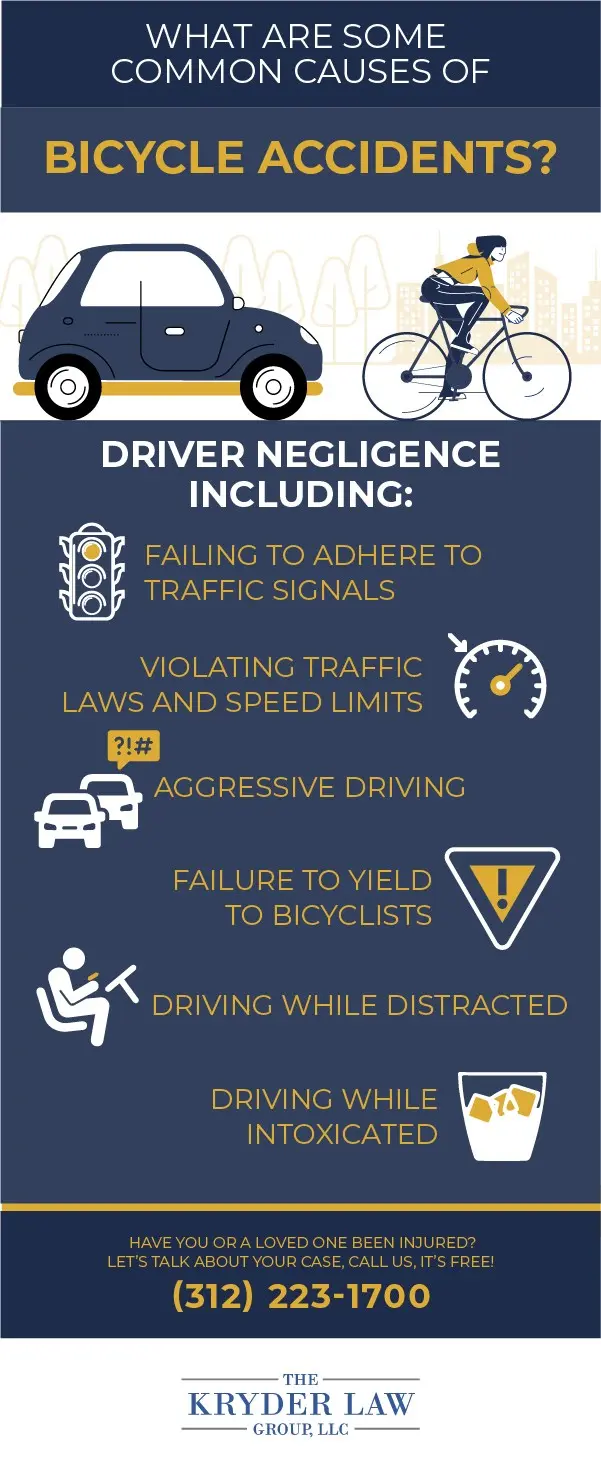 WHAT ARE SOME COMMON CAUSES OF

BICYCLE ACCIDENTS?

DRIVER NEGLIGENCE INCLUDING:

FAILING TO ADHERE TO TRAFFIC SIGNALS

VIOLATING TRAFFIC LAWS AND SPEED LIMITS

?!#

AGGRESSIVE DRIVING

FAILURE TO YIELD TO BICYCLISTS

DRIVING WHILE DISTRACTED

DRIVING WHILE INTOXICATED

HAVE YOU OR A LOVED ONE BEEN INJURED?
LET'S TALK ABOUT YOUR CASE, CALL US, IT'S FREE!

(312) 223-1700

THE
KRYDER LAW
GROUP, LLC