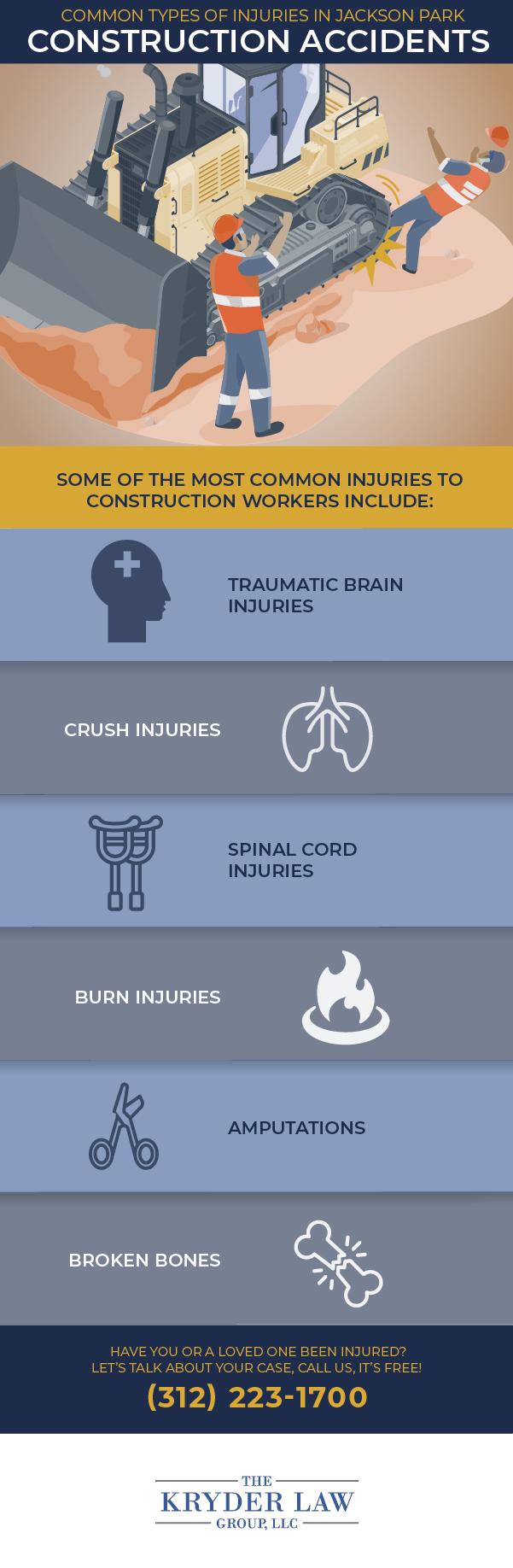 COMMON TYPES OF INJURIES IN JACKSON PARK
CONSTRUCTION ACCIDENTS

SOME OF THE MOST COMMON INJURIES TO CONSTRUCTION WORKERS INCLUDE:

TRAUMATIC BRAIN INJURIES

CRUSH INJURIES

SPINAL CORD INJURIES

BURN INJURIES

AMPUTATIONS

BROKEN BONES

HAVE YOU OR A LOVED ONE BEEN INJURED?
LET'S TALK ABOUT YOUR CASE, CALL US, IT'S FREE!
(312) 223-1700

THE
KRYDER LAW
GROUP, LLC