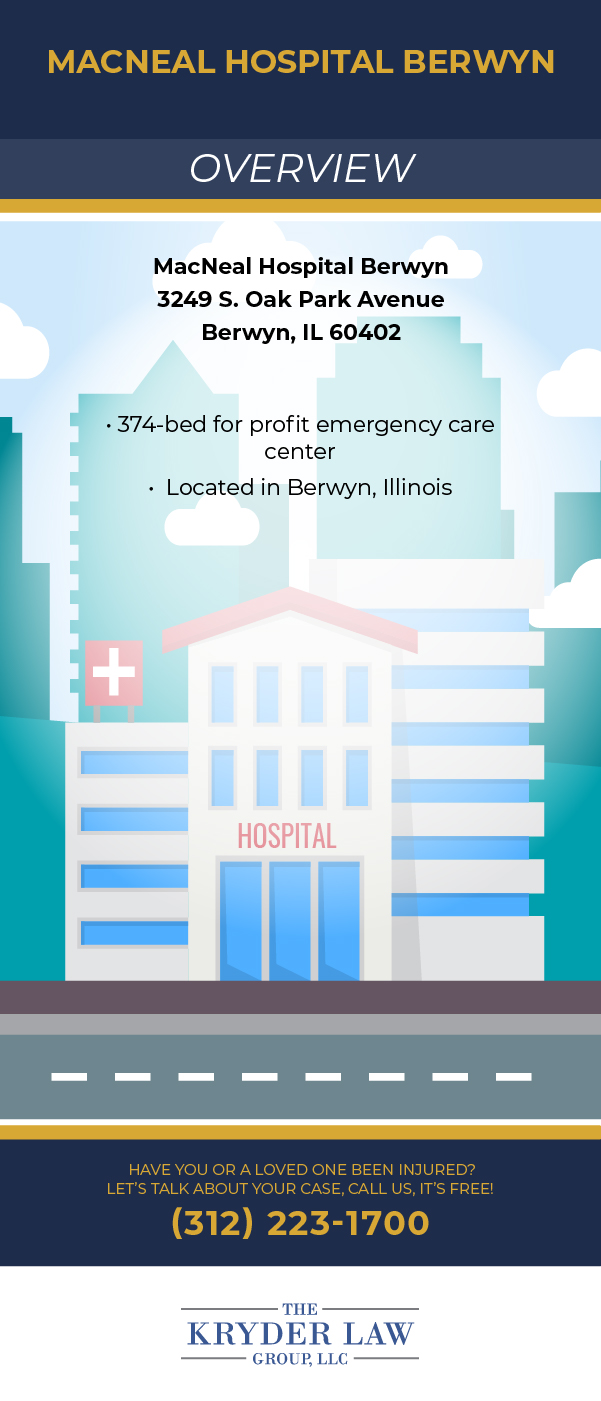 MACNEAL HOSPITAL BERWYN

OVERVIEW

MacNeal Hospital Berwyn
3249 S. Oak Park Avenue
Berwyn, IL 60402

• 374-bed for profit emergency care center

• Located in Berwyn, Illinois

HOSPITAL

HAVE YOU OR A LOVED ONE BEEN INJURED?
LET'S TALK ABOUT YOUR CASE, CALL US, IT'S FREE!
(312) 223-1700

THE
KRYDER LAW
GROUP, LLC