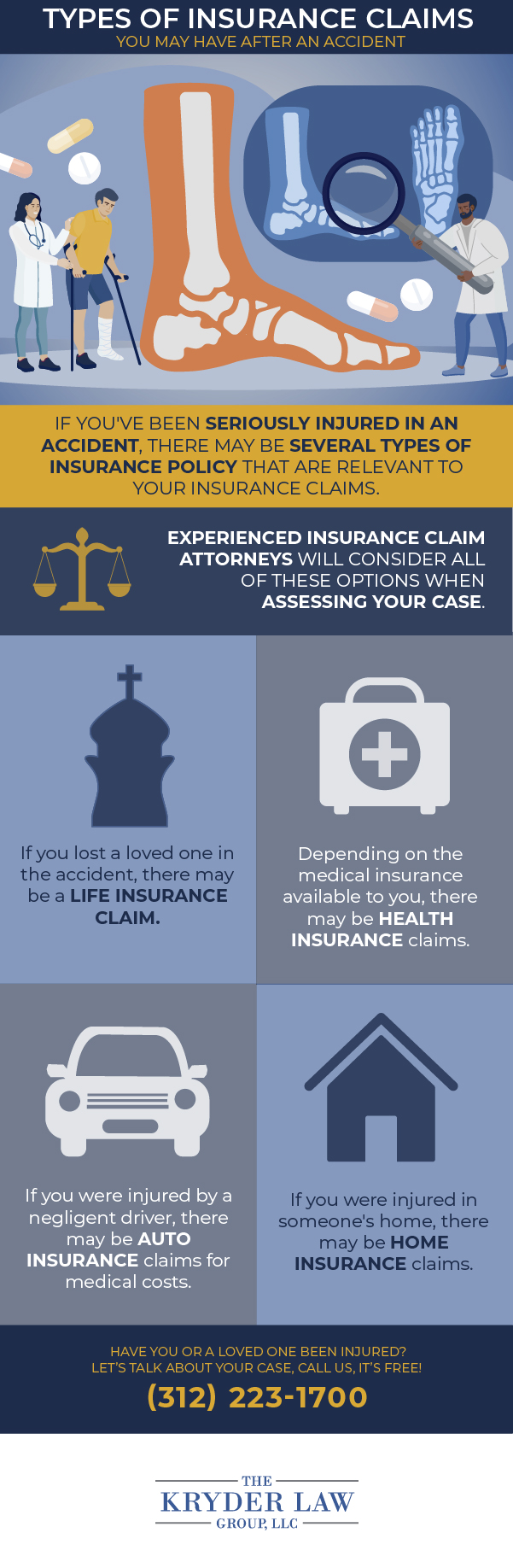 TYPES OF INSURANCE CLAIMS
YOU MAY HAVE AFTER AN ACCIDENT

IF YOU'VE BEEN SERIOUSLY INJURED IN AN ACCIDENT, THERE MAY BE SEVERAL TYPES OF INSURANCE POLICY THAT ARE RELEVANT TO YOUR INSURANCE CLAIMS.

EXPERIENCED INSURANCE CLAIM ATTORNEYS WILL CONSIDER ALL OF THESE OPTIONS WHEN ASSESSING YOUR CASE.

If you lost a loved one in the accident, there may be a LIFE INSURANCE CLAIM.

Depending on the medical insurance available to you, there may be HEALTH INSURANCE claims.

If you were injured by a negligent driver, there may be AUTO INSURANCE claims for medical costs.

If you were injured in someone's home, there may be HOME INSURANCE claims.

HAVE YOU OR A LOVED ONE BEEN INJURED?
LET'S TALK ABOUT YOUR CASE, CALL US, IT'S FREE!
(312) 223-1700

THE
KRYDER LAW
GROUP, LLC