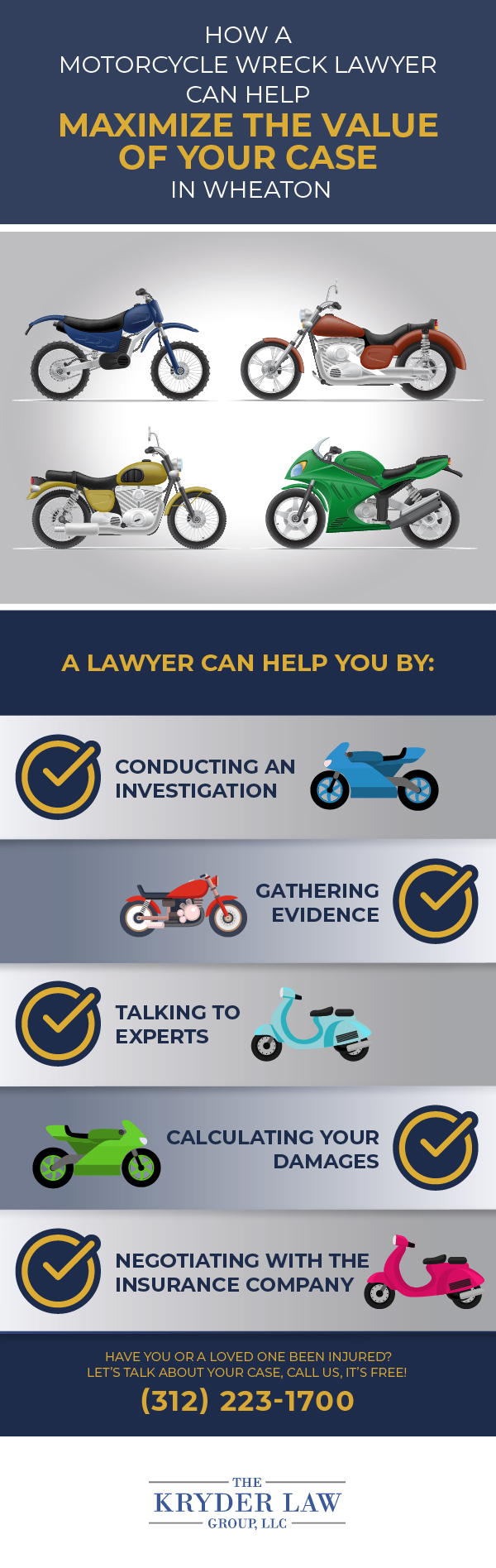 HOW A MOTORCYCLE WRECK LAWYER CAN HELP
MAXIMIZE THE VALUE OF YOUR CASE
IN WHEATON

A LAWYER CAN HELP YOU BY:

CONDUCTING AN INVESTIGATION

GATHERING EVIDENCE

TALKING TO EXPERTS

CALCULATING YOUR DAMAGES

NEGOTIATING WITH THE INSURANCE COMPANY

HAVE YOU OR A LOVED ONE BEEN INJURED?
LET'S TALK ABOUT YOUR CASE, CALL US, IT'S FREE!
(312) 223-1700

THE
KRYDER LAW
GROUP, LLC