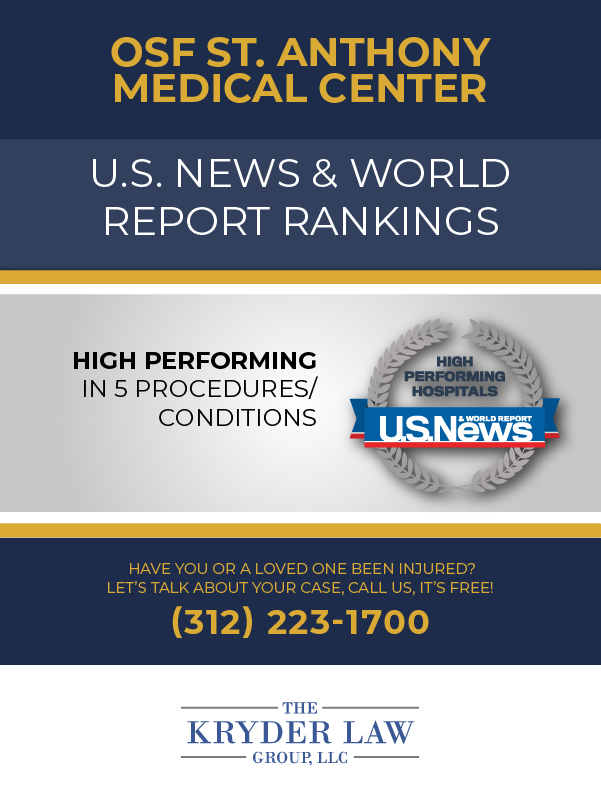 OSF ST. ANTHONY MEDICAL CENTER

U.S. NEWS & WORLD REPORT RANKINGS

HIGH PERFORMING IN 5 PROCEDURES/ CONDITIONS

HIGH PERFORMING HOSPITALS

U.S.News & WORLD REPORT

HAVE YOU OR A LOVED ONE BEEN INJURED?
LET'S TALK ABOUT YOUR CASE, CALL US, IT'S FREE!

(312) 223-1700

THE KRYDER LAW GROUP, LLC