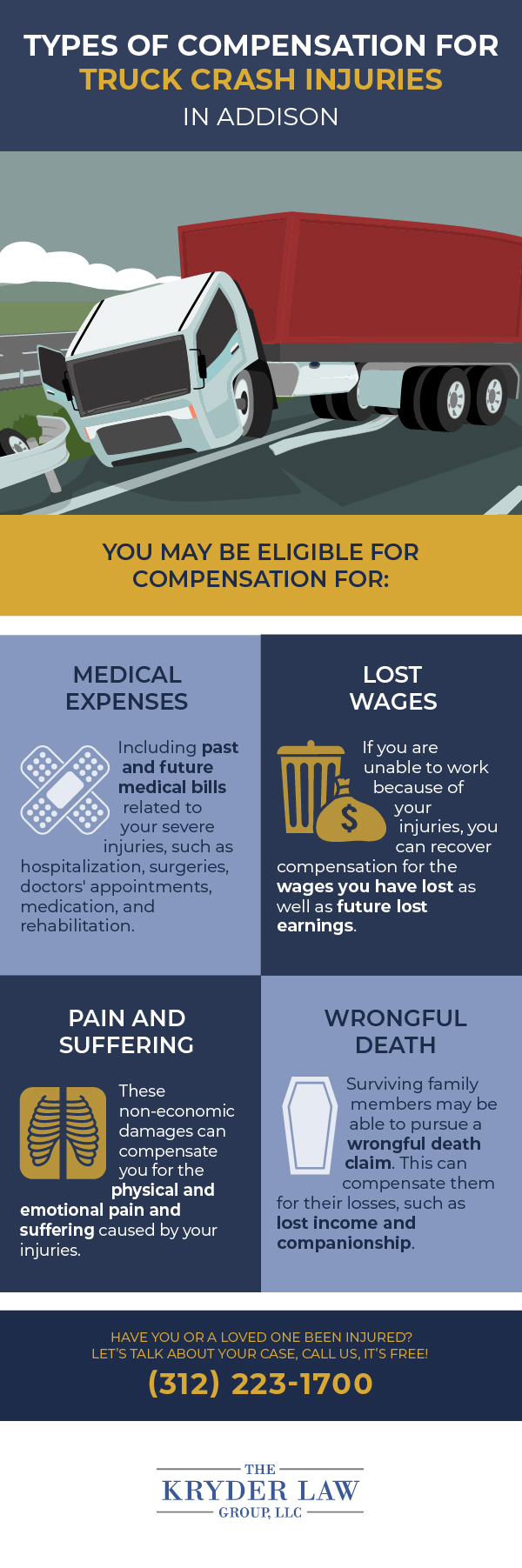 TYPES OF COMPENSATION FOR TRUCK CRASH INJURIES IN ADDISON

YOU MAY BE ELIGIBLE FOR COMPENSATION FOR:

MEDICAL EXPENSES

Including past and future medical bills related to your severe injuries, such as hospitalization, surgeries, doctors' appointments, medication, and rehabilitation.

LOST WAGES

If you are unable to work because of your injuries, you can recover compensation for the wages you have lost as well as future lost earnings.

PAIN AND SUFFERING

These non-economic damages can compensate you for the physical and emotional pain and suffering caused by your injuries.

WRONGFUL DEATH

Surviving family members may be able to pursue a wrongful death claim. This can compensate them for their losses, such as lost income and companionship.

HAVE YOU OR A LOVED ONE BEEN INJURED? LET'S TALK ABOUT YOUR CASE, CALL US, IT'S FREE!

(312) 223-1700

THE KRYDER LAW GROUP, LLC