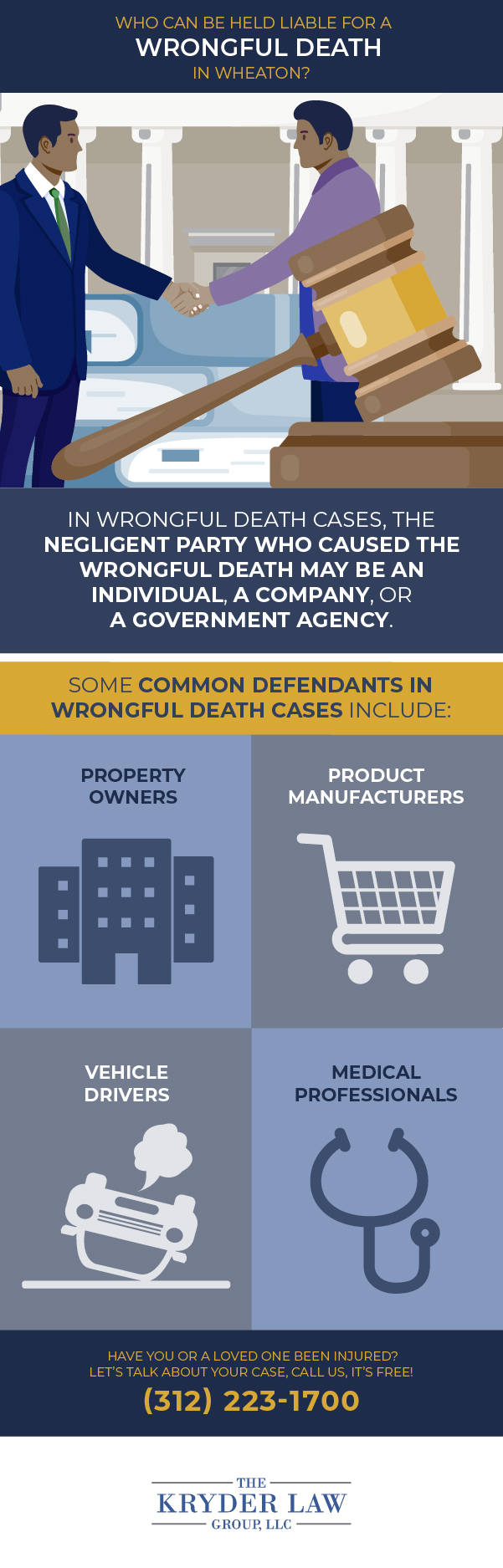 WHO CAN BE HELD LIABLE FOR A
WRONGFUL DEATH
IN WHEATON?

IN WRONGFUL DEATH CASES, THE NEGLIGENT PARTY WHO CAUSED THE WRONGFUL DEATH MAY BE AN INDIVIDUAL, A COMPANY, OR A GOVERNMENT AGENCY.

SOME COMMON DEFENDANTS IN WRONGFUL DEATH CASES INCLUDE:

PROPERTY OWNERS

PRODUCT MANUFACTURERS

VEHICLE DRIVERS

MEDICAL PROFESSIONALS

HAVE YOU OR A LOVED ONE BEEN INJURED?
LET'S TALK ABOUT YOUR CASE, CALL US, IT'S FREE!
(312) 223-1700

THE
KRYDER LAW
GROUP, LLC