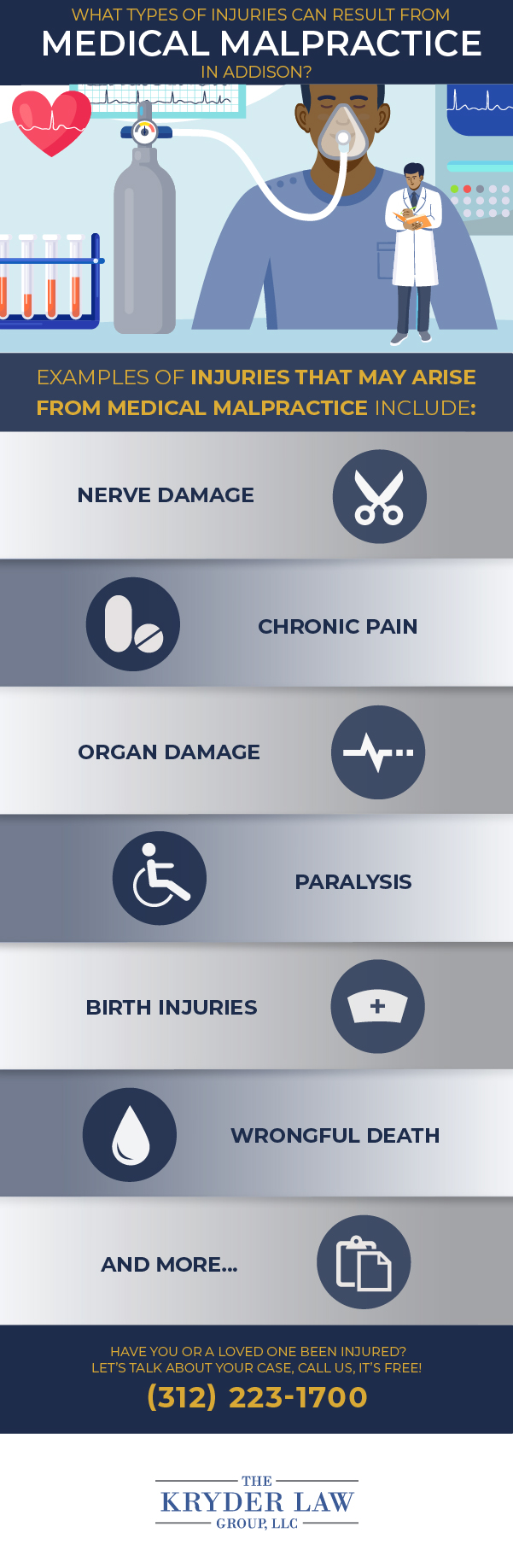 WHAT TYPES OF INJURIES CAN RESULT FROM
MEDICAL MALPRACTICE
IN ADDISON?

EXAMPLES OF INJURIES THAT MAY ARISE FROM MEDICAL MALPRACTICE INCLUDE:

NERVE DAMAGE

CHRONIC PAIN

ORGAN DAMAGE

PARALYSIS

BIRTH INJURIES

WRONGFUL DEATH

AND MORE...

HAVE YOU OR A LOVED ONE BEEN INJURED?
LET'S TALK ABOUT YOUR CASE, CALL US, IT'S FREE!
(312) 223-1700

THE
KRYDER LAW
GROUP, LLC