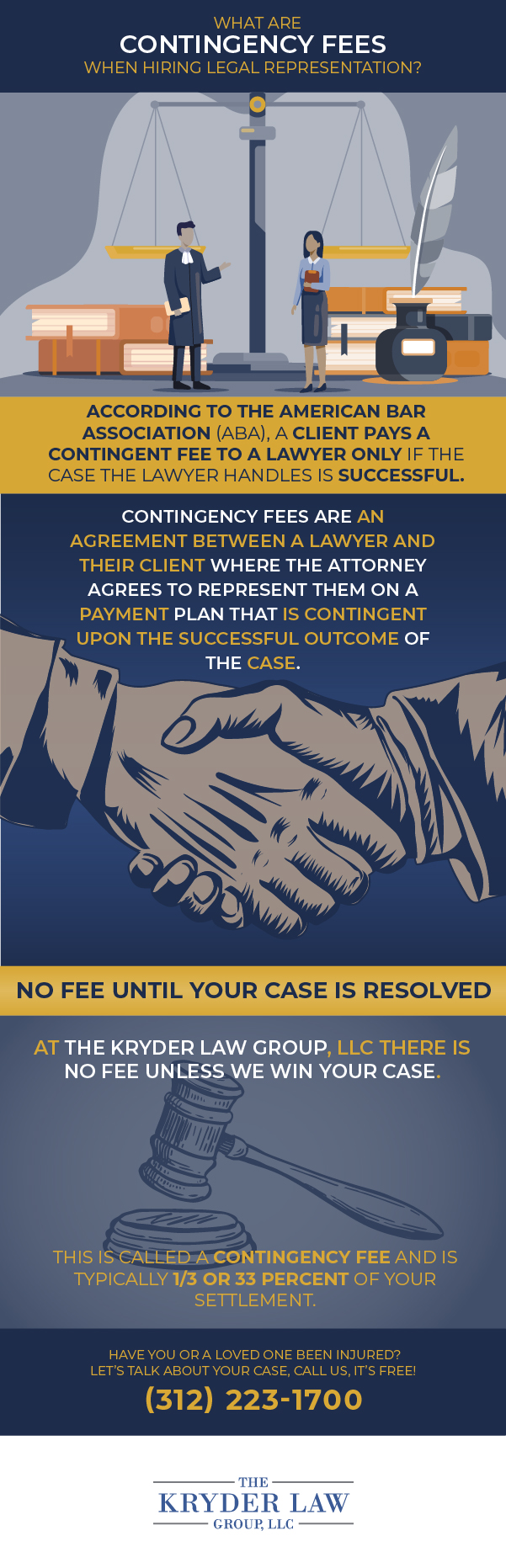 WHAT ARE
CONTINGENCY FEES
WHEN HIRING LEGAL REPRESENTATION?

ACCORDING TO THE AMERICAN BAR ASSOCIATION (ABA), A CLIENT PAYS A CONTINGENT FEE TO A LAWYER ONLY IF THE CASE THE LAWYER HANDLES IS SUCCESSFUL.

CONTINGENCY FEES ARE AN AGREEMENT BETWEEN A LAWYER AND THEIR CLIENT WHERE THE ATTORNEY AGREES TO REPRESENT THEM ON A PAYMENT PLAN THAT IS CONTINGENT UPON THE SUCCESSFUL OUTCOME OF THE CASE.

NO FEE UNTIL YOUR CASE IS RESOLVED

AT THE KRYDER LAW GROUP, LLC THERE IS NO FEE UNLESS WE WIN YOUR CASE.

THIS IS CALLED A CONTINGENCY FEE AND IS TYPICALLY 1/3 OR 33 PERCENT OF YOUR SETTLEMENT.

HAVE YOU OR A LOVED ONE BEEN INJURED?
LET'S TALK ABOUT YOUR CASE, CALL US, IT'S FREE!
(312) 223-1700

THE
KRYDER LAW
GROUP, LLC