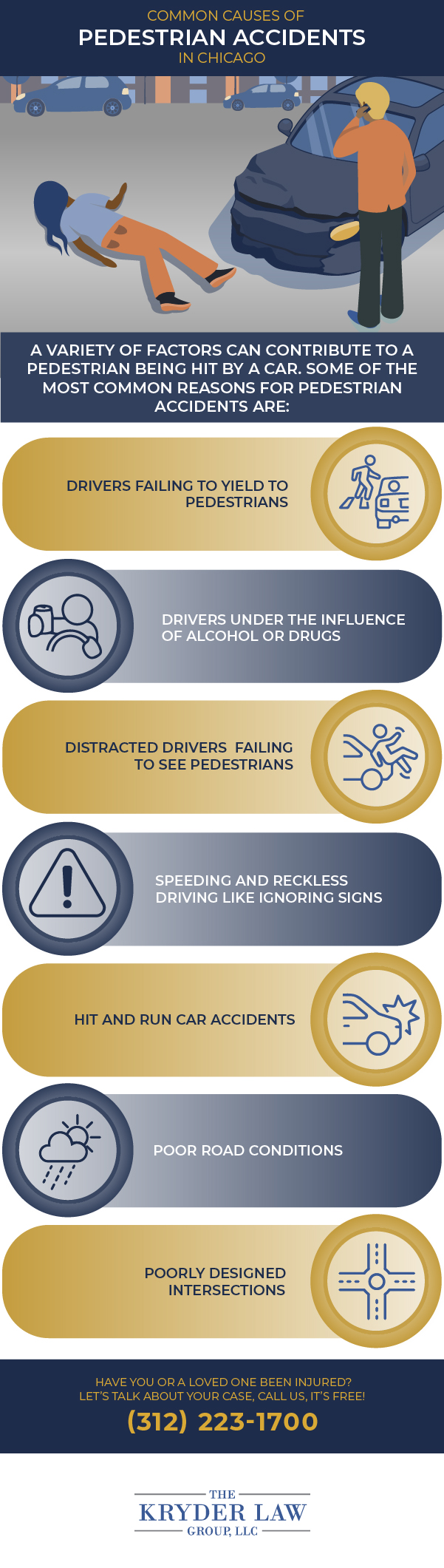 COMMON CAUSES OF
PEDESTRIAN ACCIDENTS
IN CHICAGO

A VARIETY OF FACTORS CAN CONTRIBUTE TO A PEDESTRIAN BEING HIT BY A CAR. SOME OF THE MOST COMMON REASONS FOR PEDESTRIAN ACCIDENTS ARE:

DRIVERS FAILING TO YIELD TO PEDESTRIANS

DRIVERS UNDER THE INFLUENCE OF ALCOHOL OR DRUGS

DISTRACTED DRIVERS FAILING TO SEE PEDESTRIANS

SPEEDING AND RECKLESS DRIVING LIKE IGNORING SIGNS

HIT AND RUN CAR ACCIDENTS

POOR ROAD CONDITIONS

POORLY DESIGNED INTERSECTIONS

HAVE YOU OR A LOVED ONE BEEN INJURED?
LET'S TALK ABOUT YOUR CASE, CALL US, IT'S FREE!
(312) 223-1700

THE
KRYDER LAW
GROUP, LLC