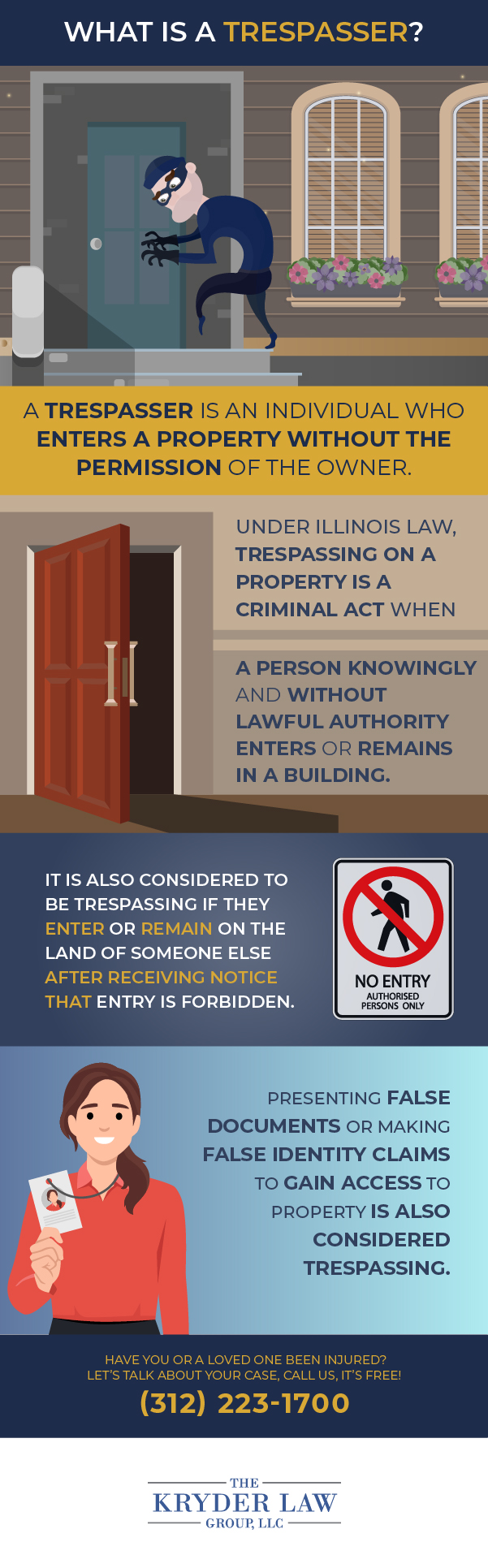 WHAT IS A TRESPASSER?

A TRESPASSER IS AN INDIVIDUAL WHO ENTERS A PROPERTY WITHOUT THE PERMISSION OF THE OWNER.

UNDER ILLINOIS LAW, TRESPASSING ON A PROPERTY IS A CRIMINAL ACT WHEN

A PERSON KNOWINGLY AND WITHOUT LAWFUL AUTHORITY ENTERS OR REMAINS IN A BUILDING.

IT IS ALSO CONSIDERED TO BE TRESPASSING IF THEY ENTER OR REMAIN ON THE LAND OF SOMEONE ELSE AFTER RECEIVING NOTICE THAT ENTRY IS FORBIDDEN.

NO ENTRY
AUTHORISED PERSONS ONLY

PRESENTING FALSE DOCUMENTS OR MAKING FALSE IDENTITY CLAIMS TO GAIN ACCESS TO PROPERTY IS ALSO CONSIDERED TRESPASSING.

HAVE YOU OR A LOVED ONE BEEN INJURED?
LET'S TALK ABOUT YOUR CASE, CALL US, IT'S FREE!
(312) 223-1700

THE
KRYDER LAW
GROUP, LLC