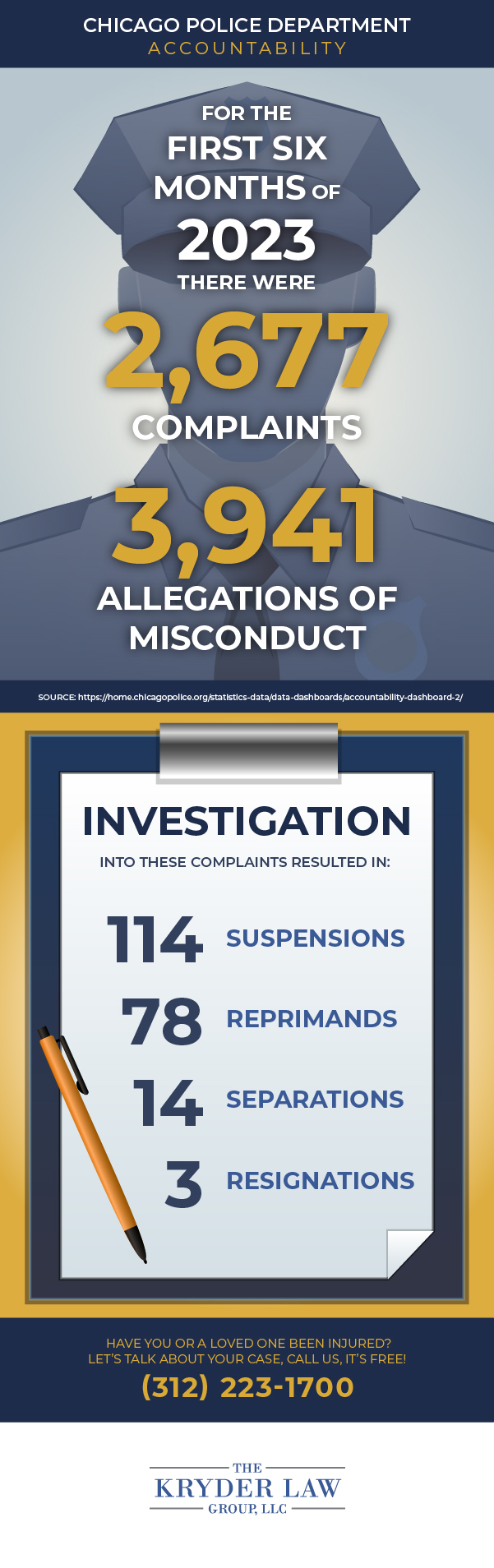 CHICAGO POLICE DEPARTMENT
ACCOUNTABILITY

FOR THE FIRST SIX MONTHS OF 2023 THERE WERE

2,677

COMPLAINTS

3,941

ALLEGATIONS OF MISCONDUCT

SOURCE: https://home.chicagopolice.org/statistics-data/data-dashboards/accountability-dashboard-2/

INVESTIGATION

INTO THESE COMPLAINTS RESULTED IN:

114 SUSPENSIONS

78 REPRIMANDS

14 SEPARATIONS

3 RESIGNATIONS

HAVE YOU OR A LOVED ONE BEEN INJURED?
LET'S TALK ABOUT YOUR CASE, CALL US, IT'S FREE!

(312) 223-1700

THE
KRYDER LAW
GROUP, LLC